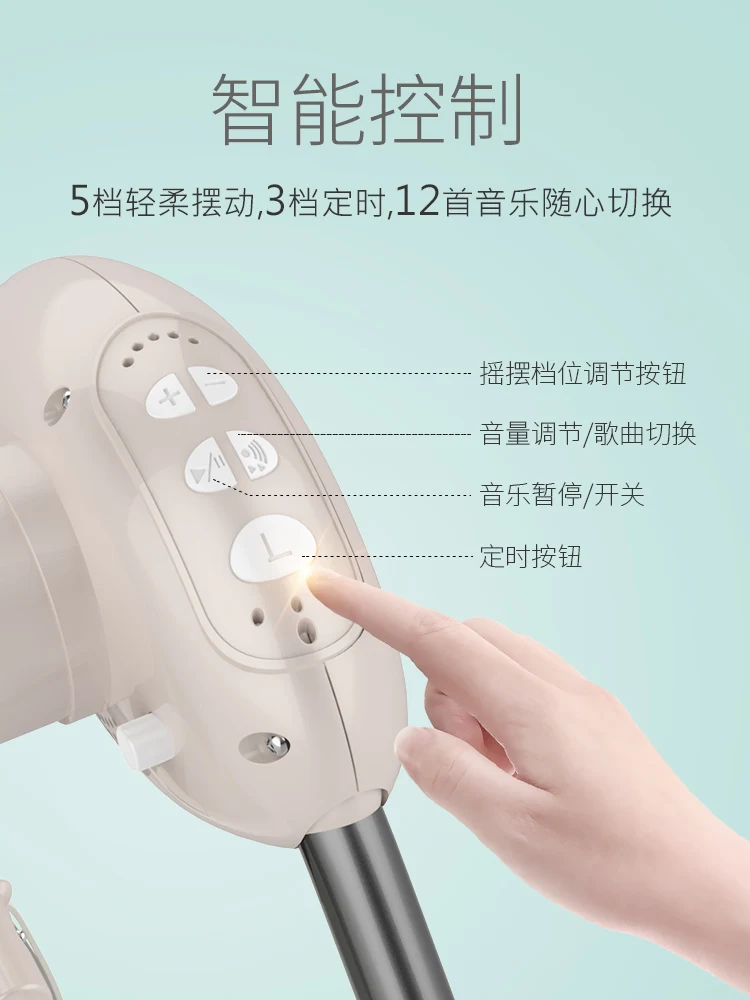 智能控制

5档轻柔摆动,3档定时,12首音乐随心切换

摇摆档位调节按钮

音量调节/歌曲切换

音乐暂停/开关

定时按钮