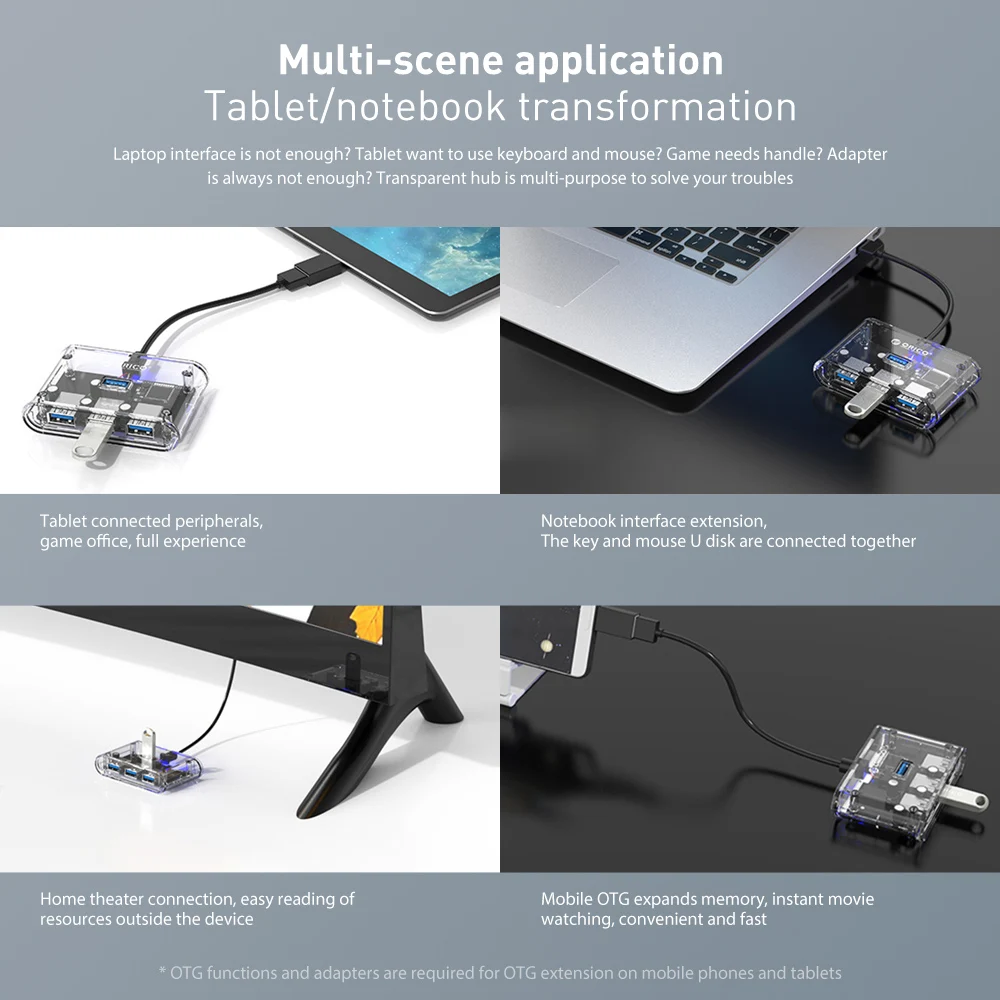 Multi-scene application
Tablet/notebook transformation

Laptop interface is not enough? Tablet want to use keyboard and mouse? Game needs handle? Adapter is always not enough? Transparent hub is multi-purpose to solve your troubles

ORICO

Tablet connected peripherals, game office, full experience

Notebook interface extension, The key and mouse U disk are connected together

Home theater connection, easy reading of resources outside the device

Mobile OTG expands memory, instant movie watching, convenient and fast

* OTG functions and adapters are required for OTG extension on mobile phones and tablets