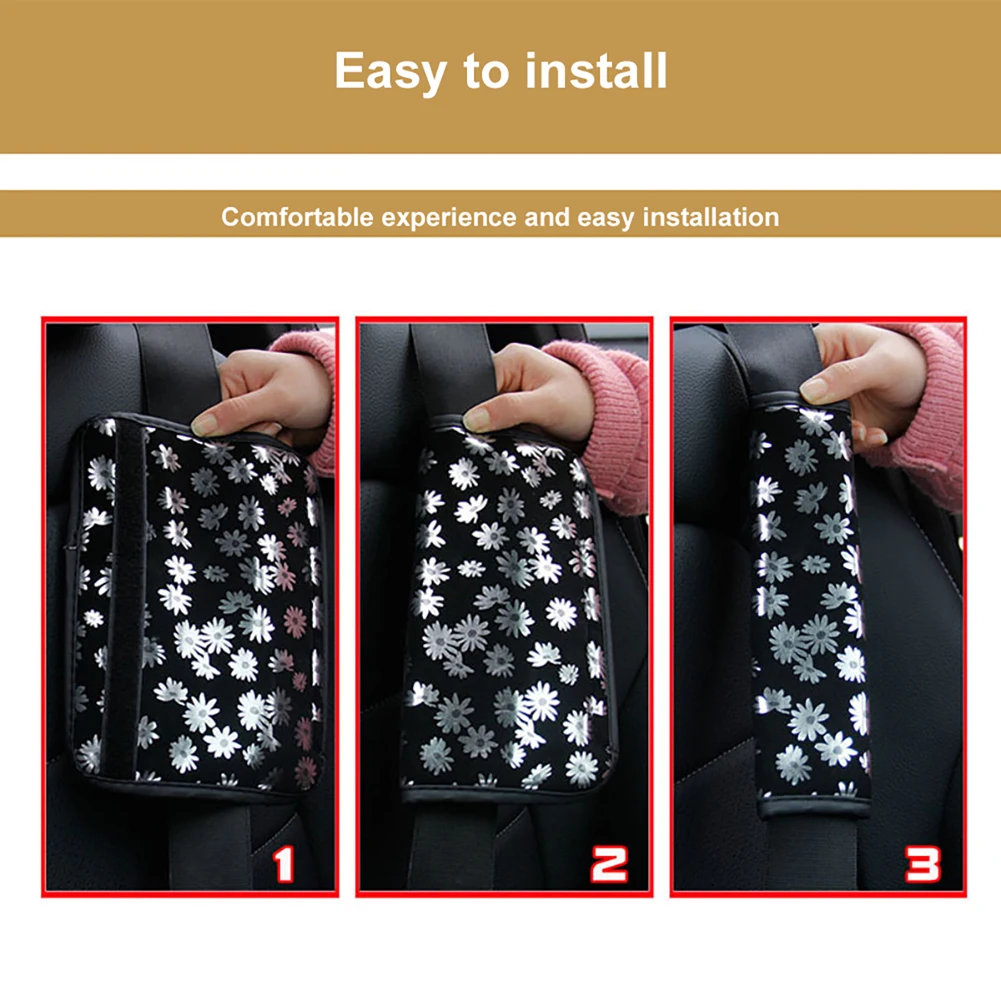 Easy to install

Comfortable experience and easy installation

1

2

3