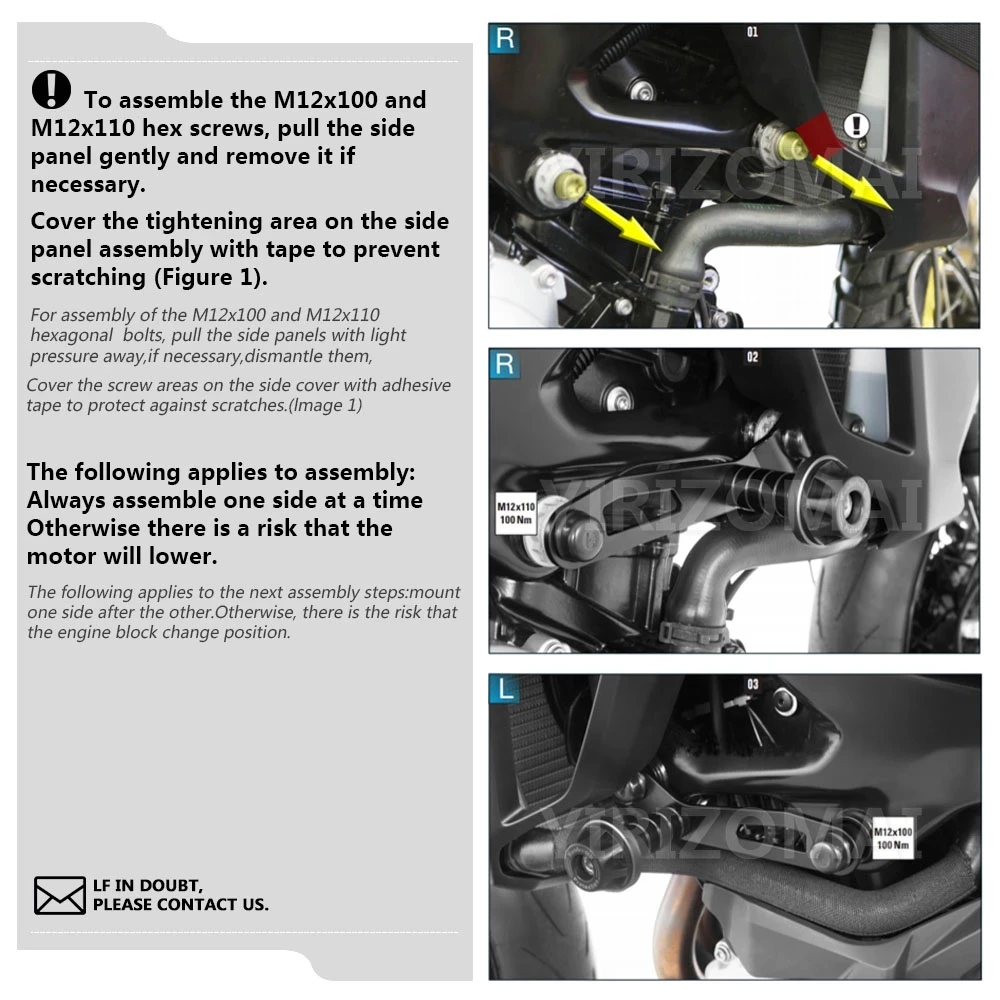 To assemble the M12x100 and M12x110 hex screws, pull the side panel gently and remove it if necessary.

Cover the tightening area on the side panel assembly with tape to prevent scratching (Figure 1).

For assembly of the M12x100 and M12x110 hexagonal bolts, pull the side panels with light pressure away,if necessary,dismantle them,

Cover the screw areas on the side cover with adhesive tape to protect against scratches.(Image 1)

The following applies to assembly: Always assemble one side at a time Otherwise there is a risk that the motor will lower.

The following applies to the next assembly steps:mount one side after the other.Otherwise, there is the risk that the engine block change position.

LF IN DOUBT, PLEASE CONTACT US.

R
01
YIRIZOMAI

R
02
M12x110
100 Nm
YIRIZOMAI

L
03
M12x100
100 Nm
YIRIZOMAI