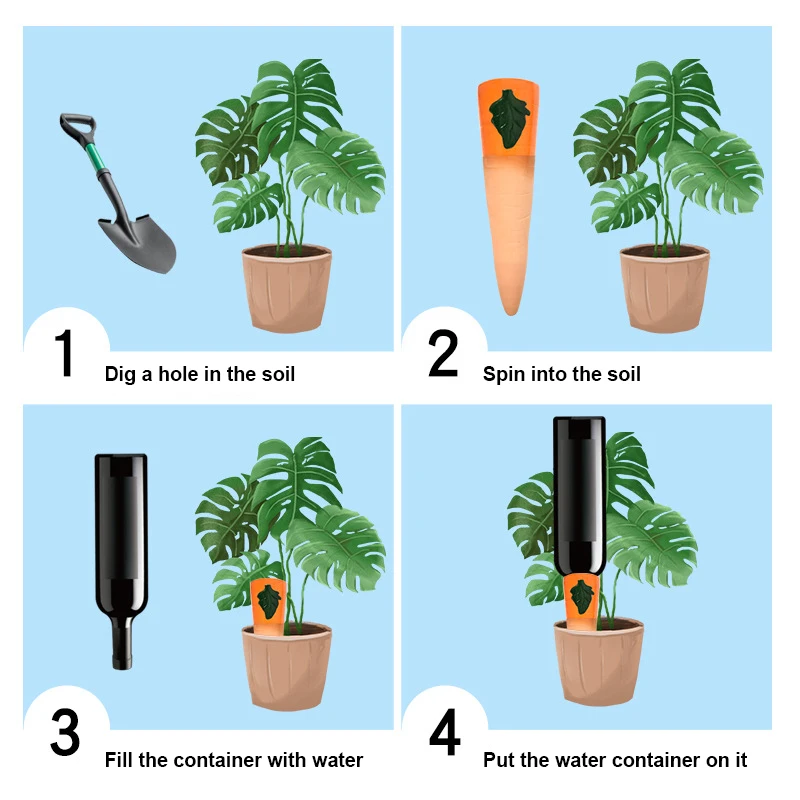 1
Dig a hole in the soil

2
Spin into the soil

3
Fill the container with water

4
Put the water container on it