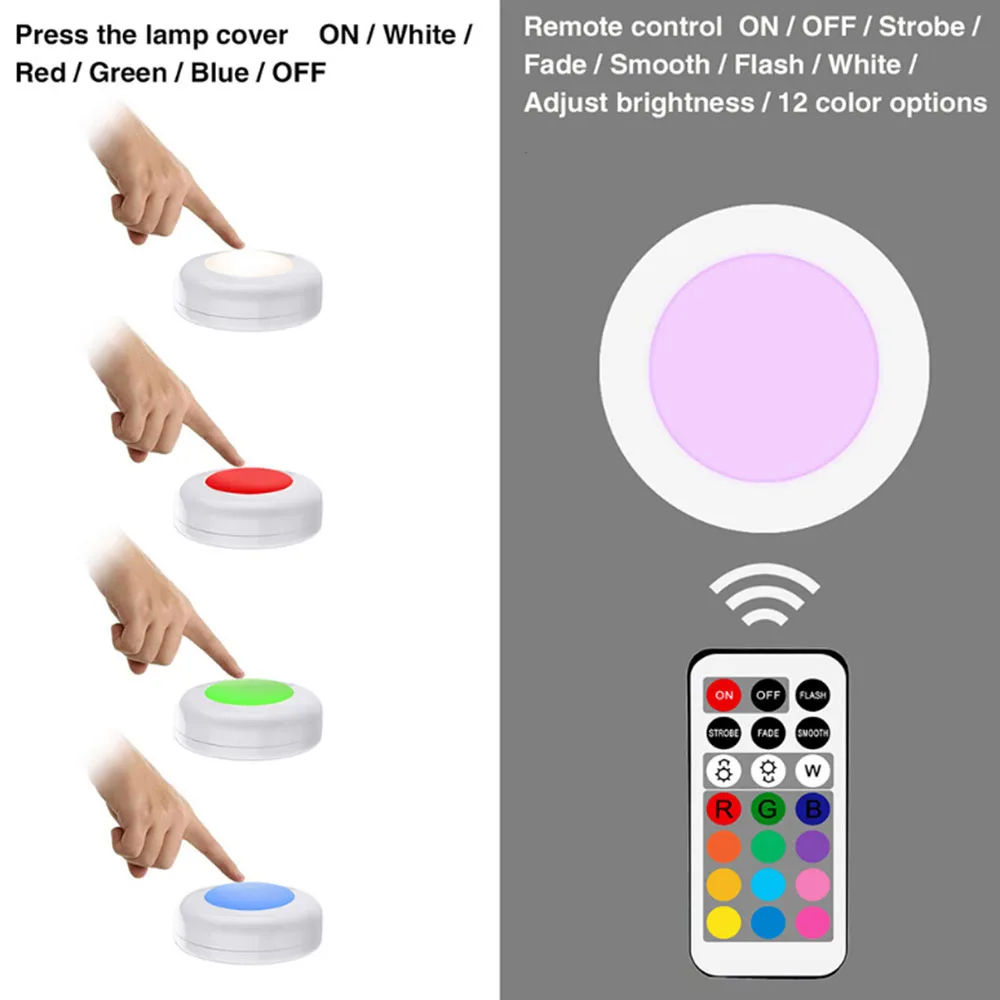 Press the lamp cover ON / White / Red / Green / Blue / OFF

Remote control ON / OFF / Strobe / Fade / Smooth / Flash / White / Adjust brightness / 12 color options

ON OFF FLASH
STROBE FADE SMOOTH
W
R G B