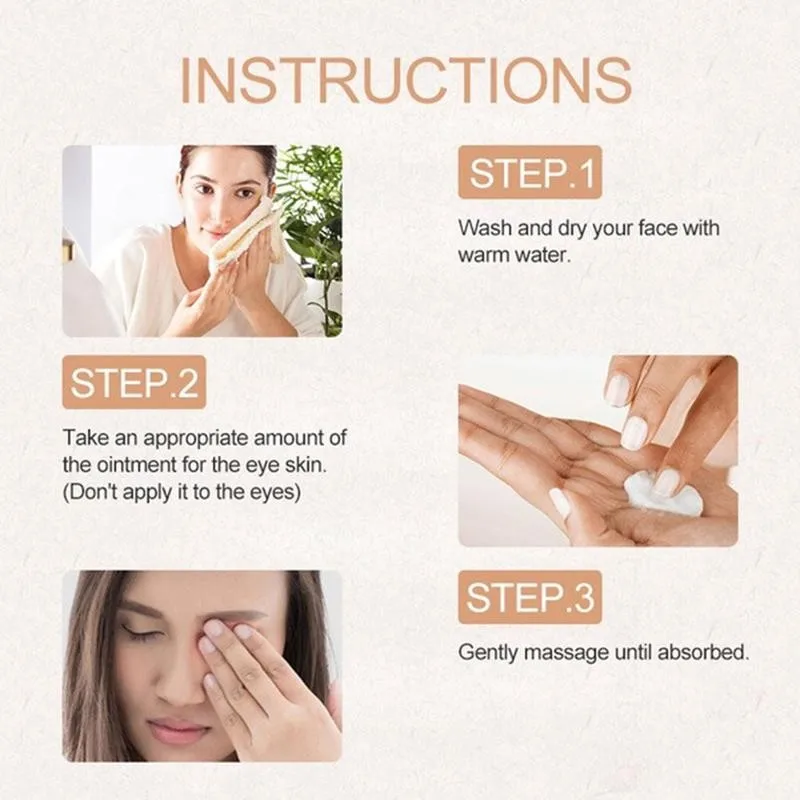 INSTRUCTIONS

STEP.1

Wash and dry your face with warm water.

STEP.2

Take an appropriate amount of the ointment for the eye skin. (Don't apply it to the eyes)

STEP.3

Gently massage until absorbed.