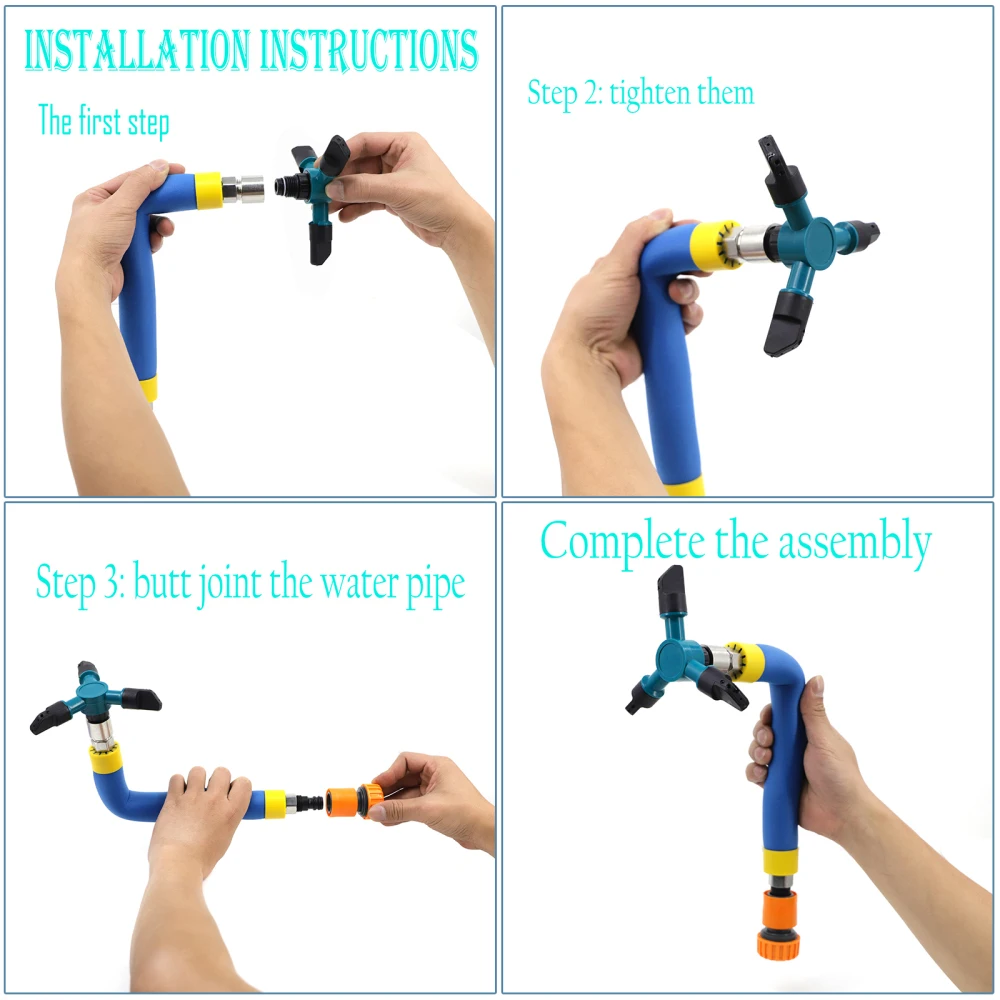 INSTALLATION INSTRUCTIONS

The first step

Step 2: tighten them

Step 3: butt joint the water pipe

Complete the assembly