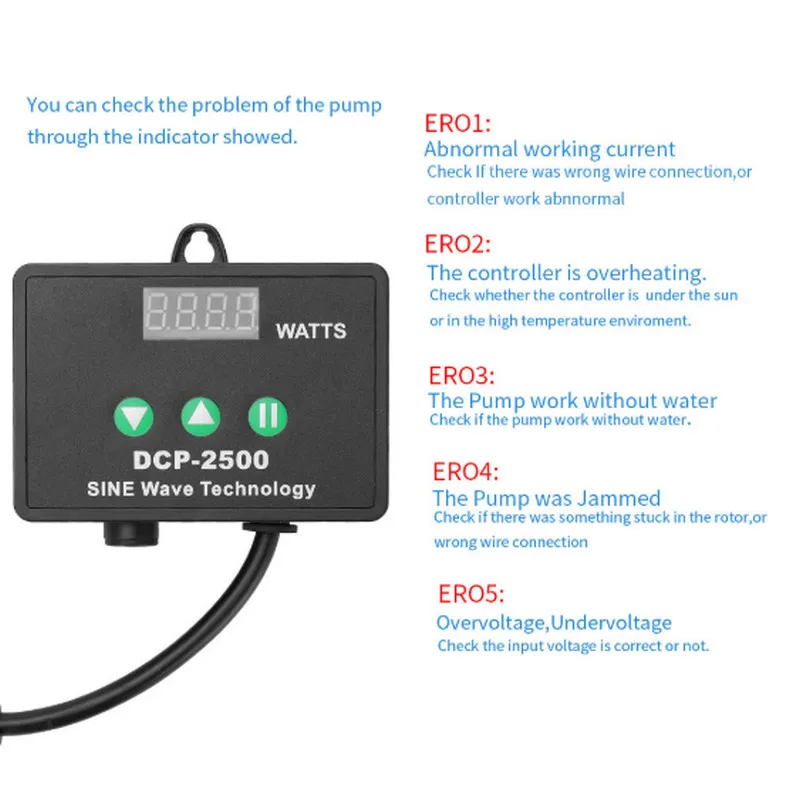 You can check the problem of the pump through the indicator showed.

8.8.8.8
WATTS

DCP-2500
SINE Wave Technology

ERO1:
Abnormal working current
Check If there was wrong wire connection,or controller work abnnormal

ERO2:
The controller is overheating.
Check whether the controller is under the sun or in the high temperature enviroment.

ERO3:
The Pump work without water
Check if the pump work without water.

ERO4:
The Pump was Jammed
Check if there was something stuck in the rotor,or wrong wire connection

ERO5:
Overvoltage,Undervoltage
Check the input voltage is correct or not.