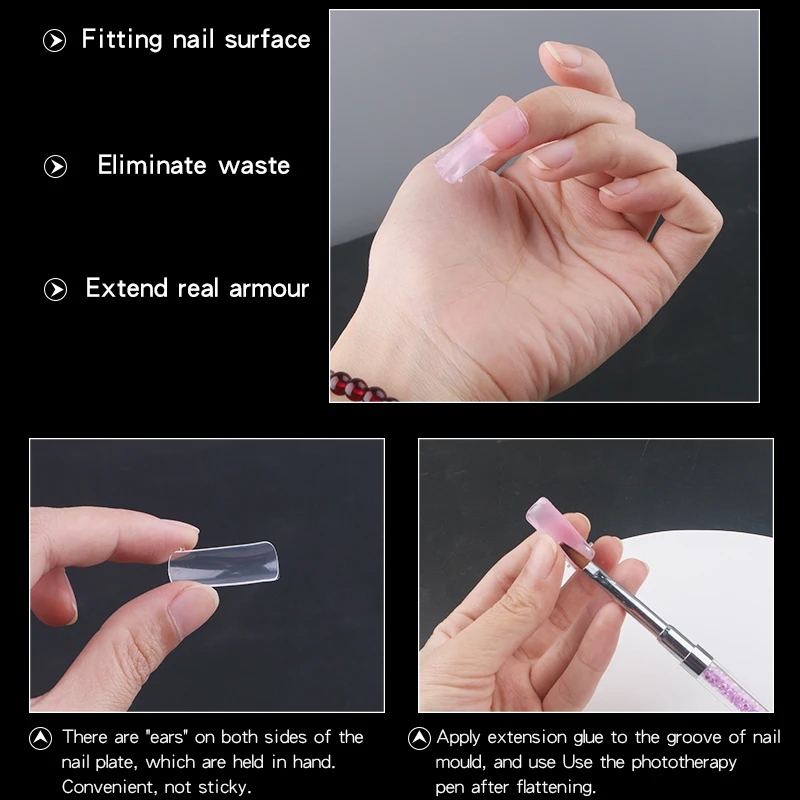 Fitting nail surface

Eliminate waste

Extend real armour

There are "ears" on both sides of the nail plate, which are held in hand. Convenient, not sticky.

Apply extension glue to the groove of nail mould, and use Use the phototherapy pen after flattening.