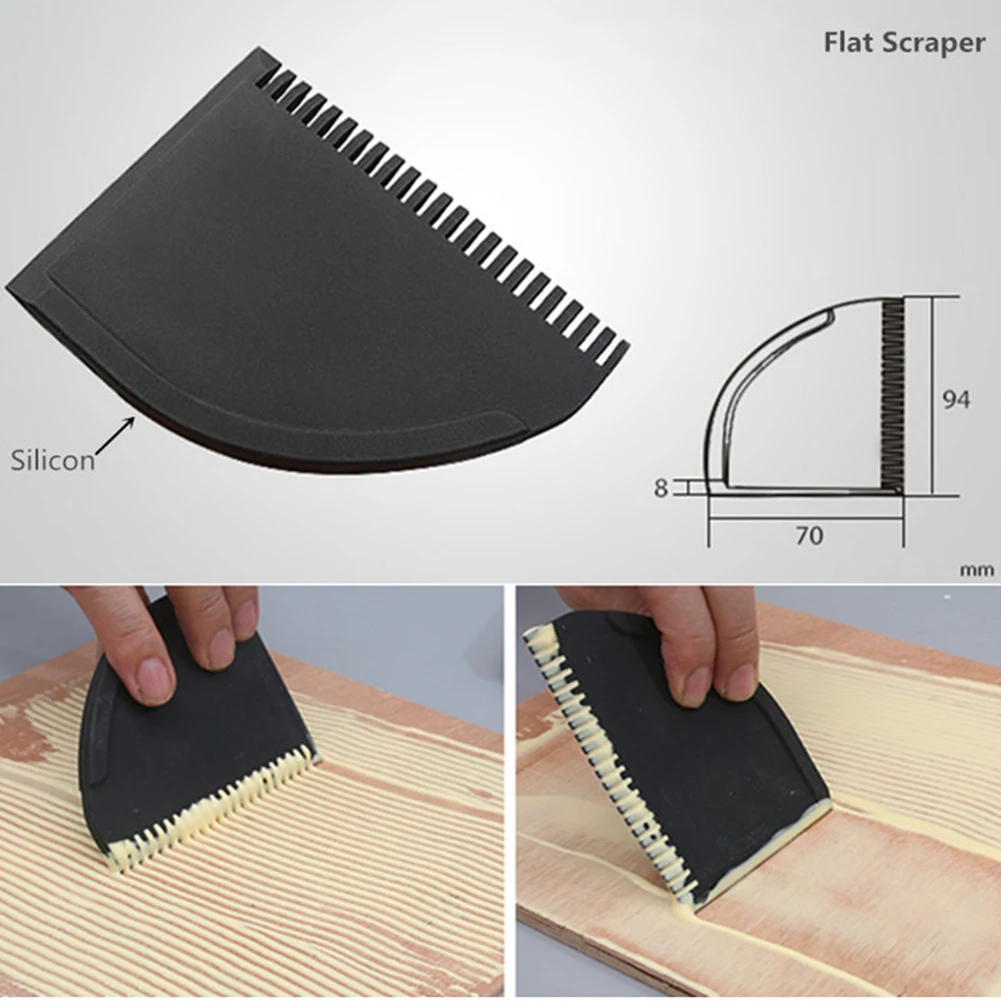 Flat Scraper

Silicon

94

8

70

mm