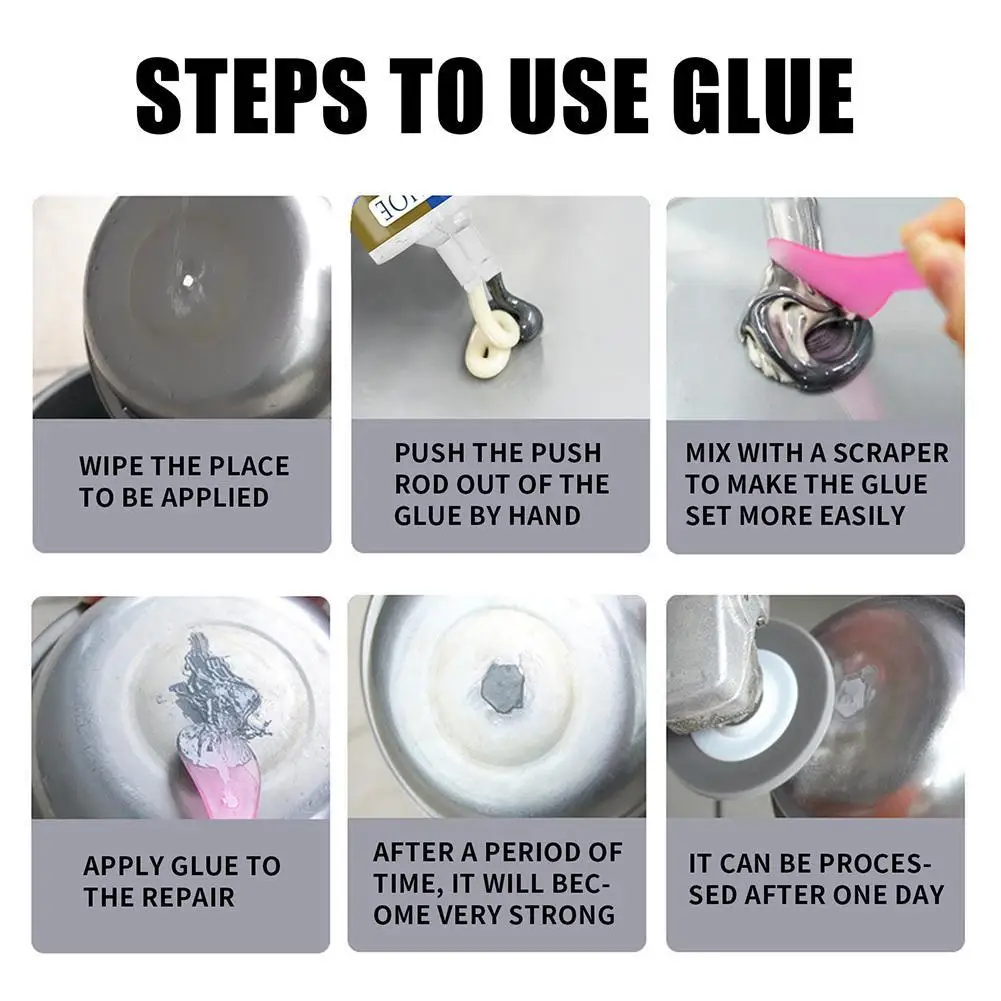 STEPS TO USE GLUE

WIPE THE PLACE TO BE APPLIED

PUSH THE PUSH ROD OUT OF THE GLUE BY HAND

MIX WITH A SCRAPER TO MAKE THE GLUE SET MORE EASILY

APPLY GLUE TO THE REPAIR

AFTER A PERIOD OF TIME, IT WILL BECOME VERY STRONG

IT CAN BE PROCESSED AFTER ONE DAY