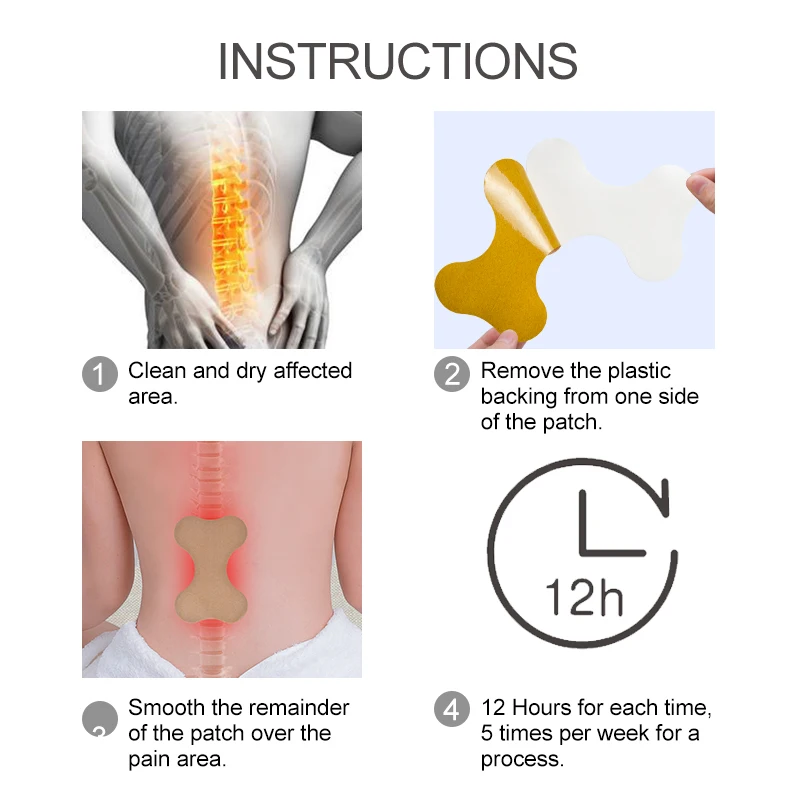 INSTRUCTIONS

1 Clean and dry affected area.

2 Remove the plastic backing from one side of the patch.

12h

3 Smooth the remainder of the patch over the pain area.

4 12 Hours for each time, 5 times per week for a process.