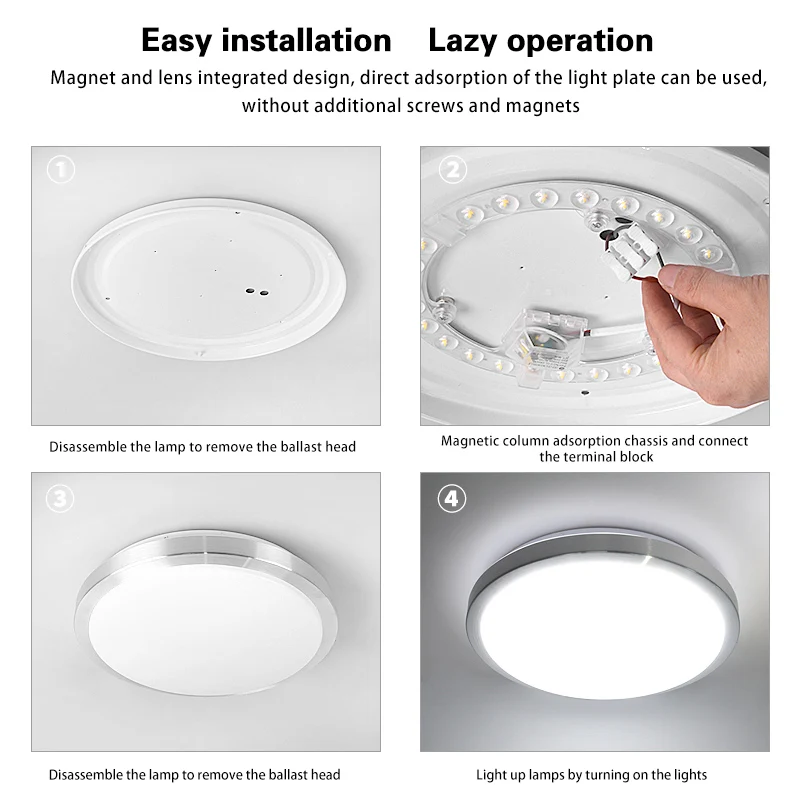 Easy installation Lazy operation

Magnet and lens integrated design, direct adsorption of the light plate can be used, without additional screws and magnets

①

Disassemble the lamp to remove the ballast head

②

Magnetic column adsorption chassis and connect the terminal block

③

Disassemble the lamp to remove the ballast head

④

Light up lamps by turning on the lights