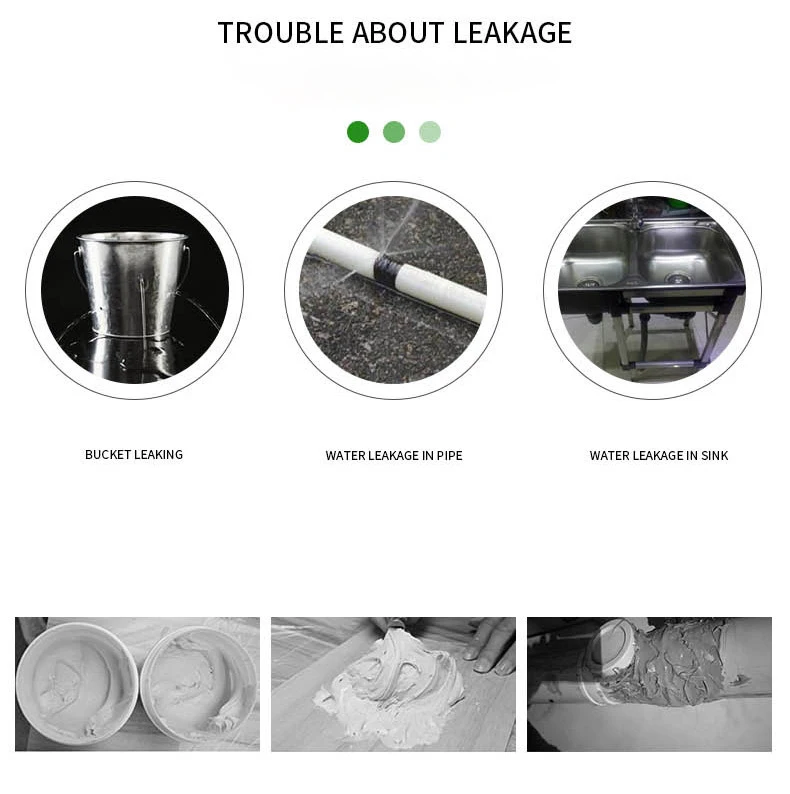 TROUBLE ABOUT LEAKAGE

BUCKET LEAKING

WATER LEAKAGE IN PIPE

WATER LEAKAGE IN SINK