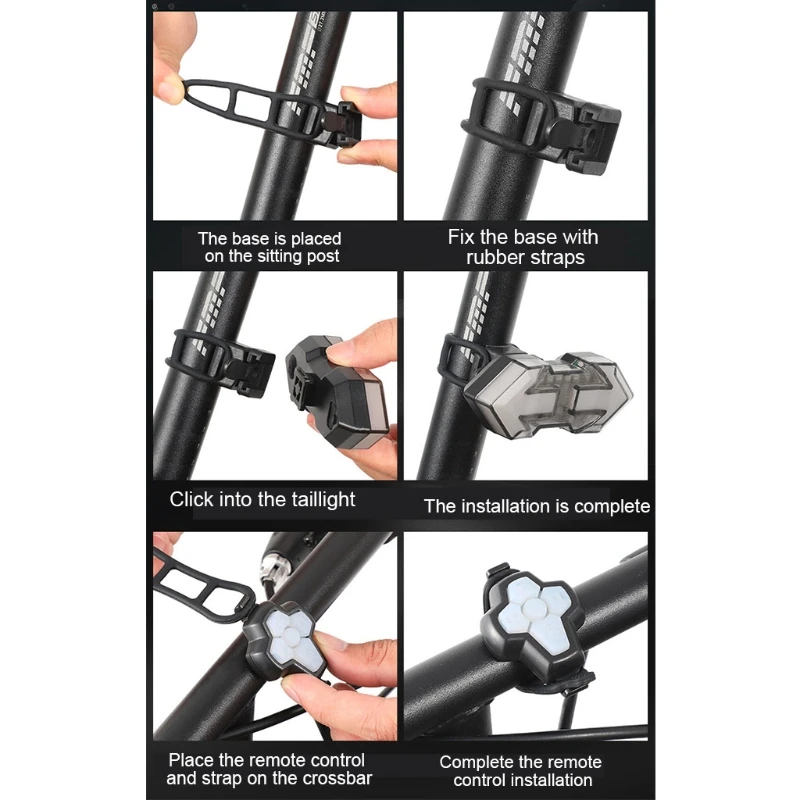 The base is placed on the sitting post

Fix the base with rubber straps

Click into the taillight

The installation is complete

Place the remote control and strap on the crossbar

Complete the remote control installation