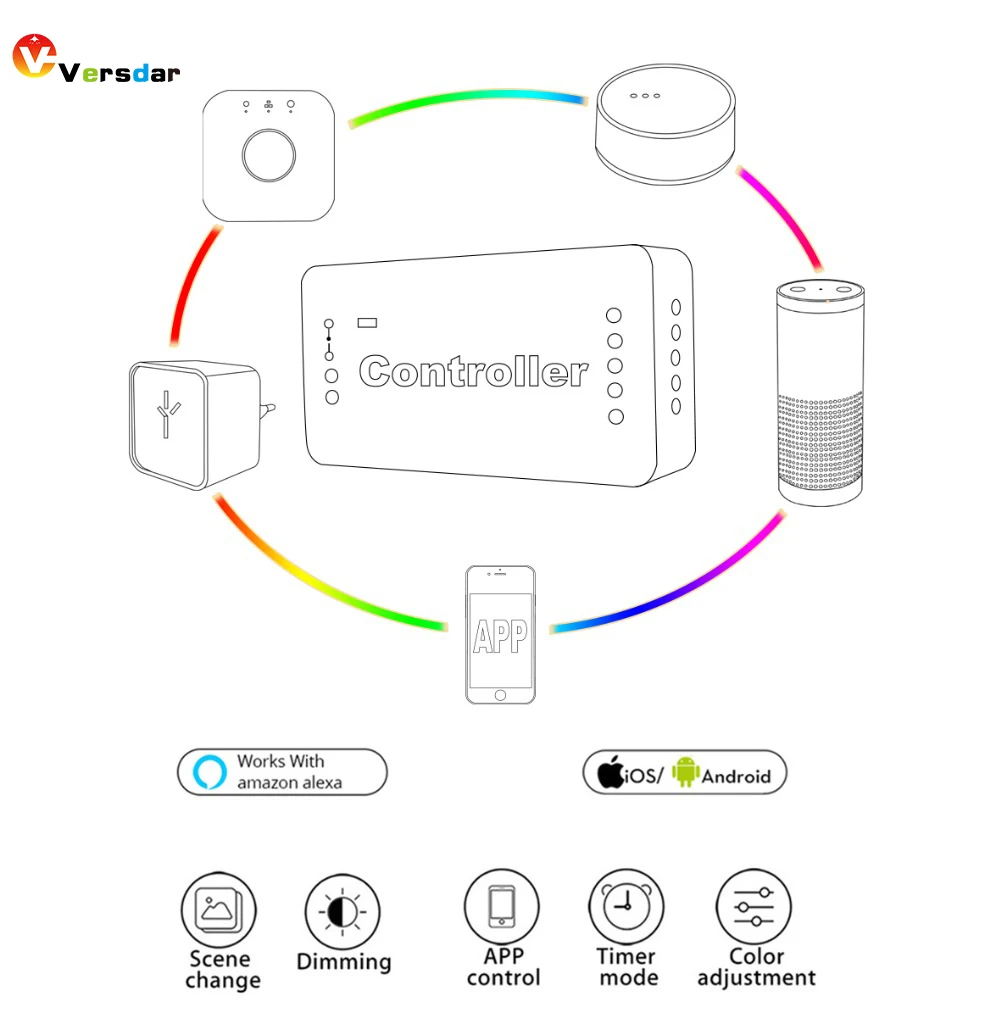 Versdar

Controller

APP

Works With amazon alexa

iOS/ Android

Scene change

Dimming

APP control

Timer mode

Color adjustment