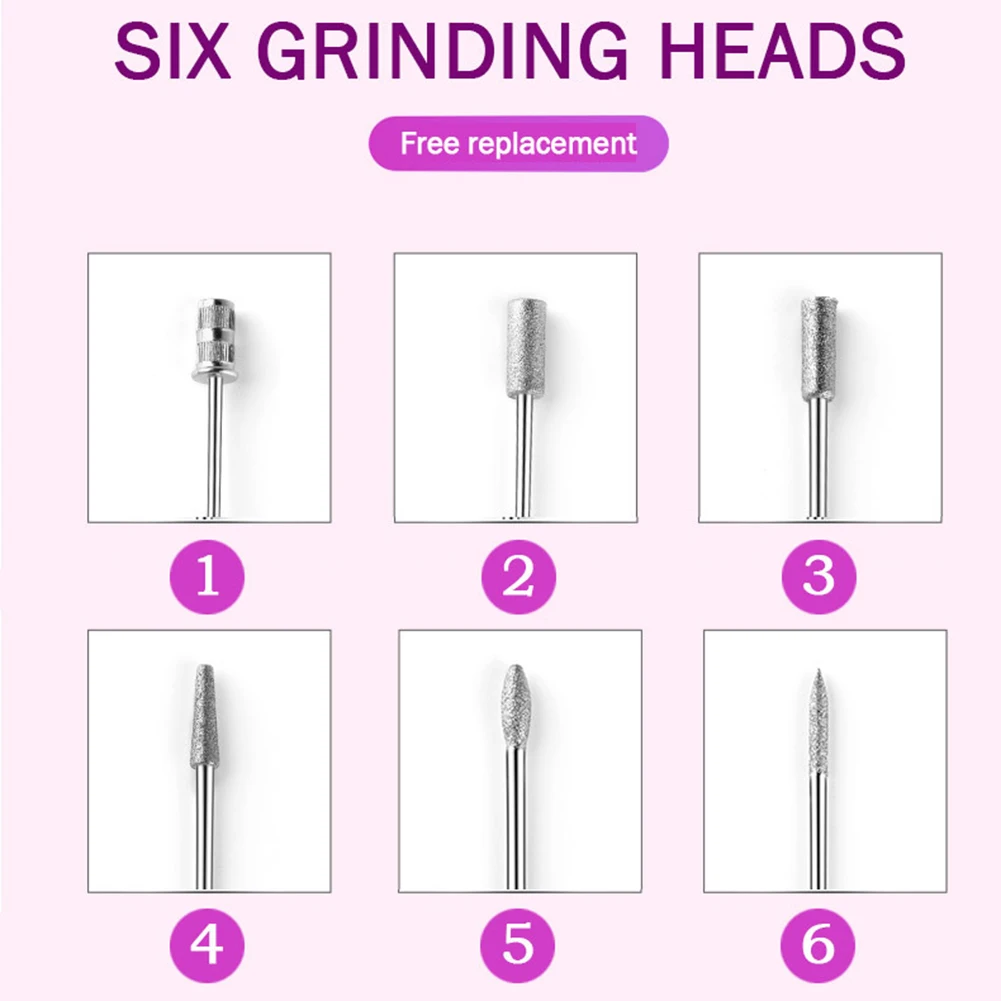 SIX GRINDING HEADS

Free replacement

1

2

3

4

5

6