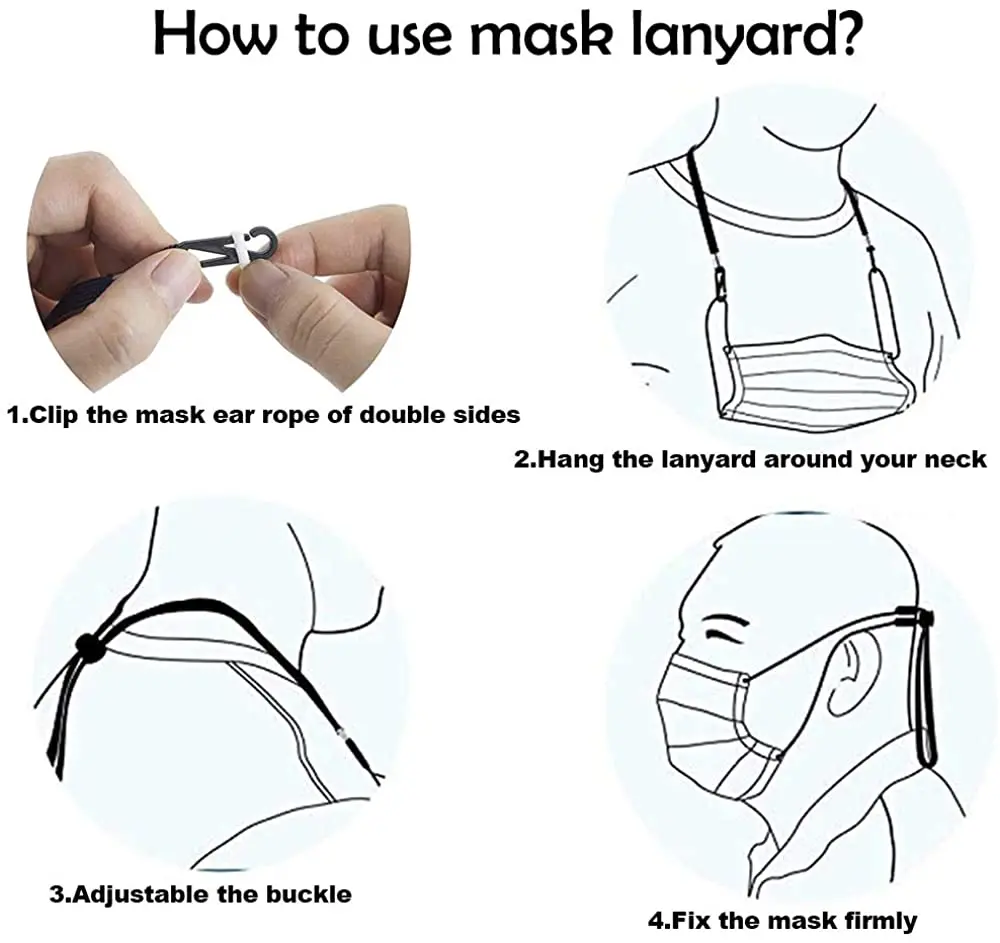 How to use mask lanyard?

1.Clip the mask ear rope of double sides

2.Hang the lanyard around your neck

3.Adjustable the buckle

4.Fix the mask firmly