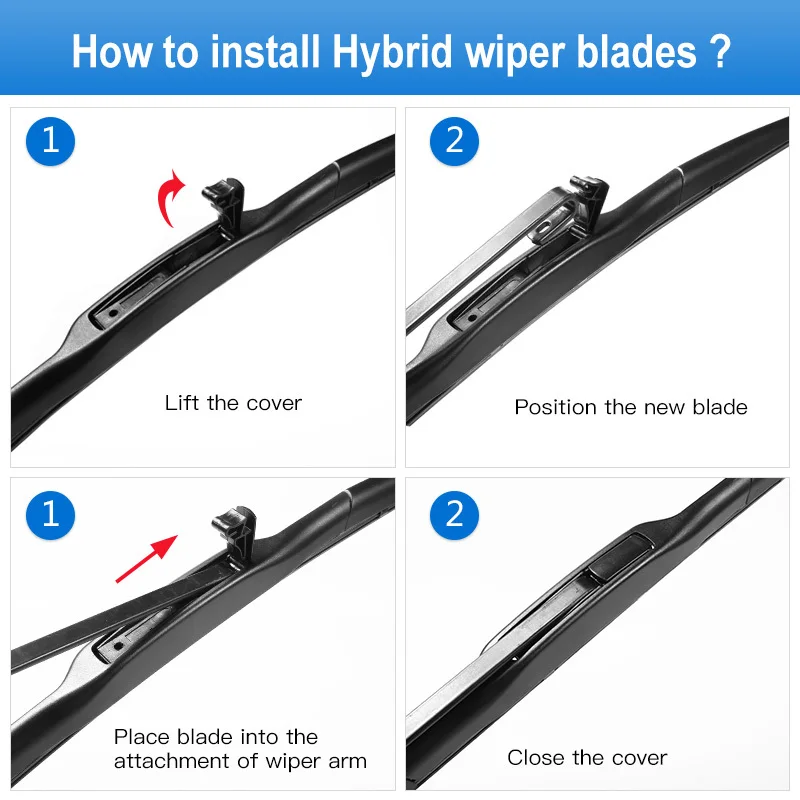 How to install Hybrid wiper blades ?

1

Lift the cover

2

Position the new blade

1

Place blade into the attachment of wiper arm

2

Close the cover