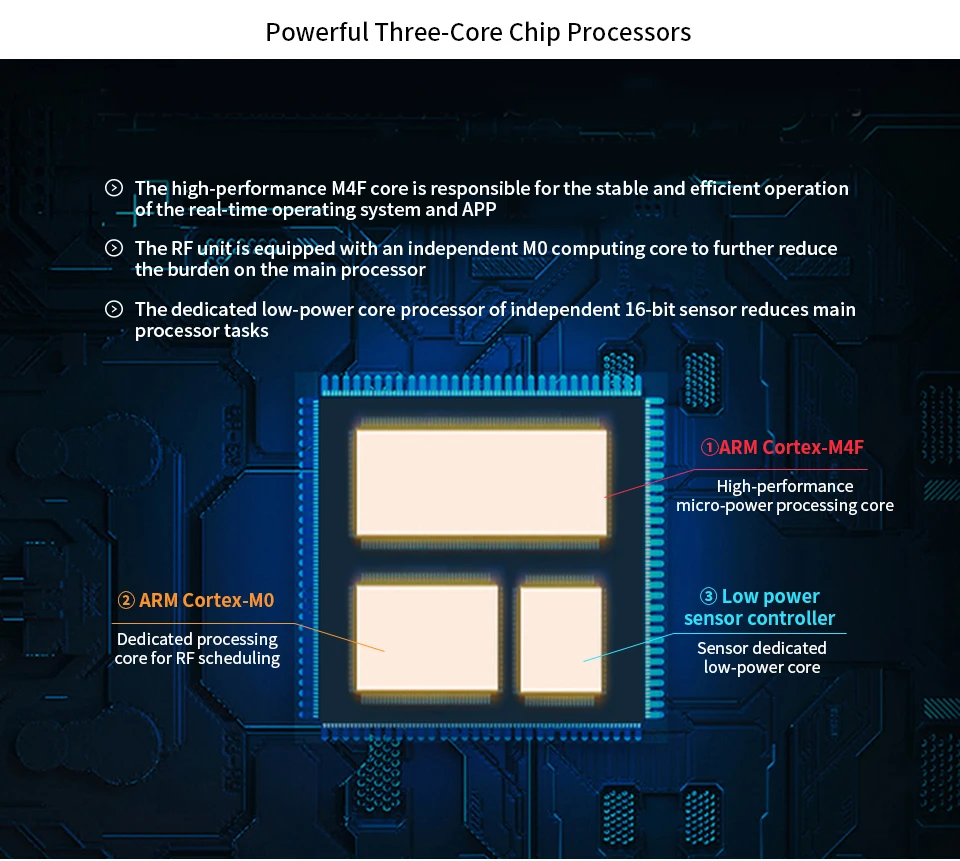 Powerful Three-Core Chip Processors

The high-performance M4F core is responsible for the stable and efficient operation of the real-time operating system and APP

The RF unit is equipped with an independent M0 computing core to further reduce the burden on the main processor

The dedicated low-power core processor of independent 16-bit sensor reduces main processor tasks

①ARM Cortex-M4F
High-performance micro-power processing core

② ARM Cortex-M0
Dedicated processing core for RF scheduling

③ Low power sensor controller
Sensor dedicated low-power core