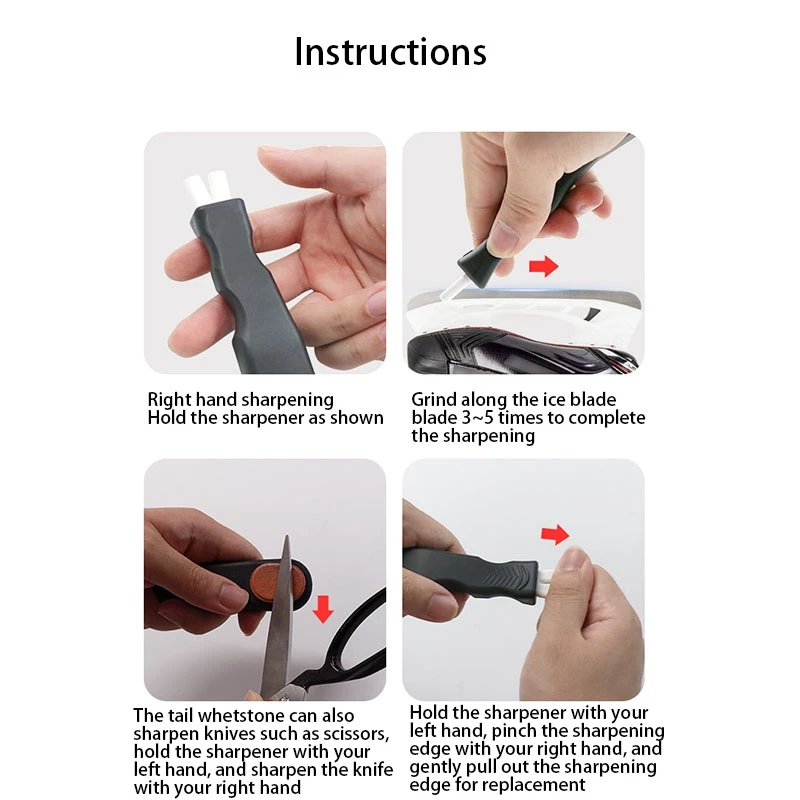 Instructions

Right hand sharpening
Hold the sharpener as shown

Grind along the ice blade blade 3~5 times to complete the sharpening

The tail whetstone can also sharpen knives such as scissors, hold the sharpener with your left hand, and sharpen the knife with your right hand

Hold the sharpener with your left hand, pinch the sharpening edge with your right hand, and gently pull out the sharpening edge for replacement