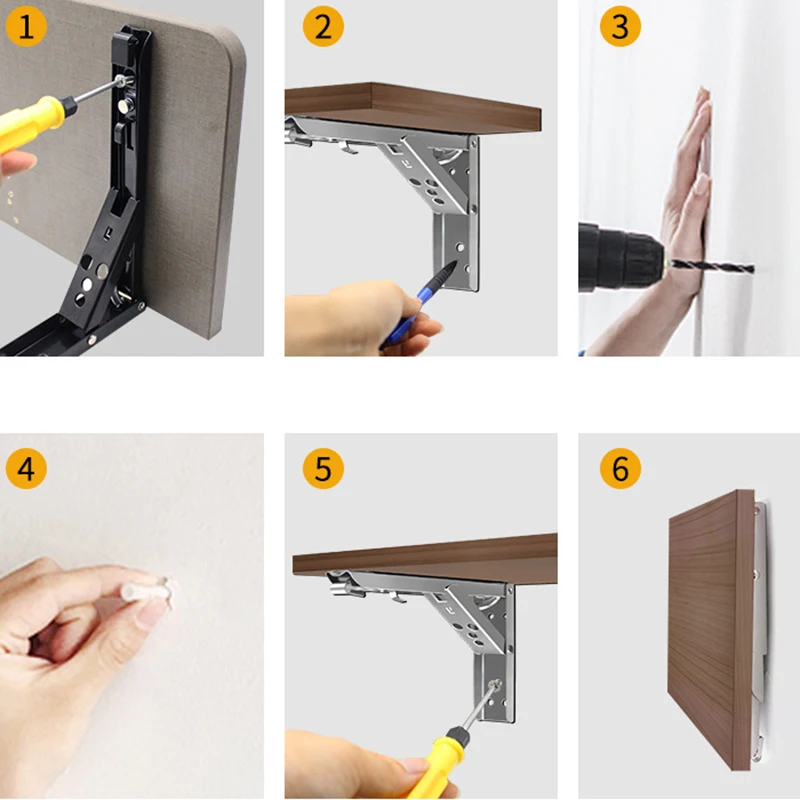 1

2

3

4

5

6