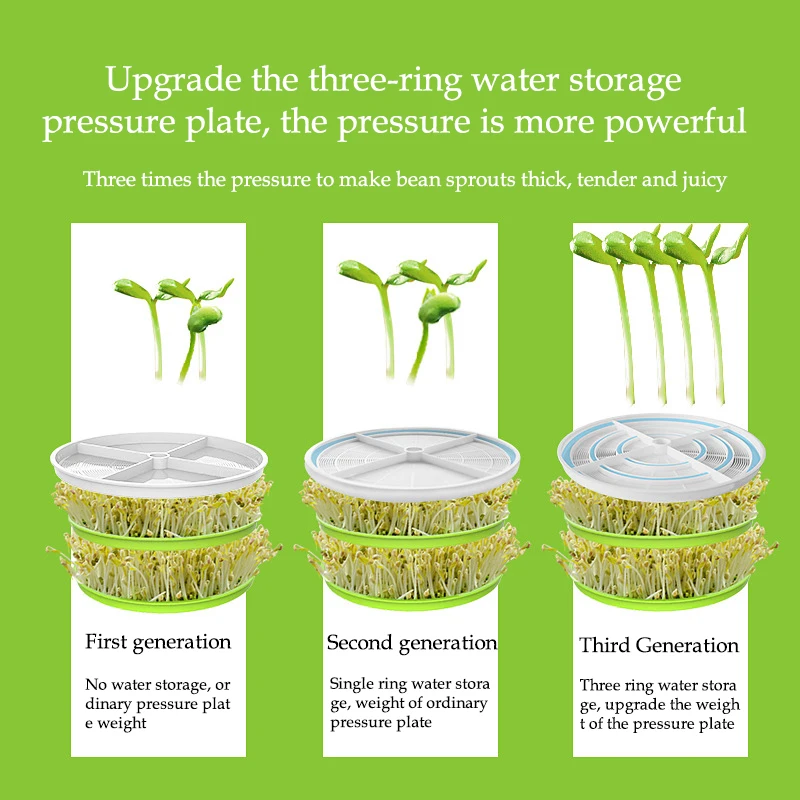 Upgrade the three-ring water storage pressure plate, the pressure is more powerful

Three times the pressure to make bean sprouts thick, tender and juicy

First generation

No water storage, or dinary pressure plat e weight

Second generation

Single ring water stora ge, weight of ordinary pressure plate

Third Generation

Three ring water stora ge, upgrade the weigh t of the pressure plate