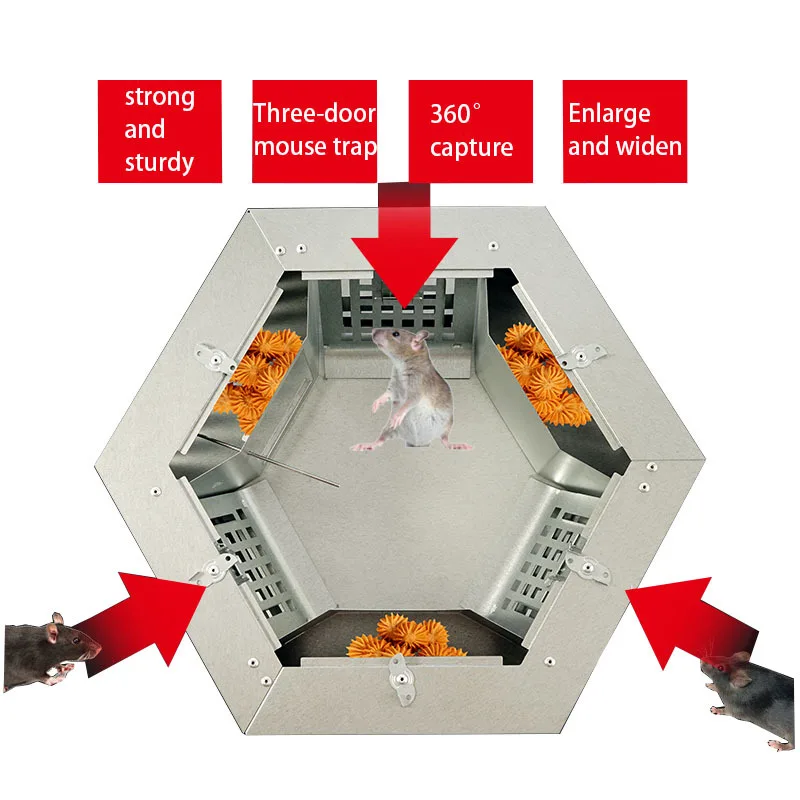 strong and sturdy

Three-door mouse trap

360° capture

Enlarge and widen