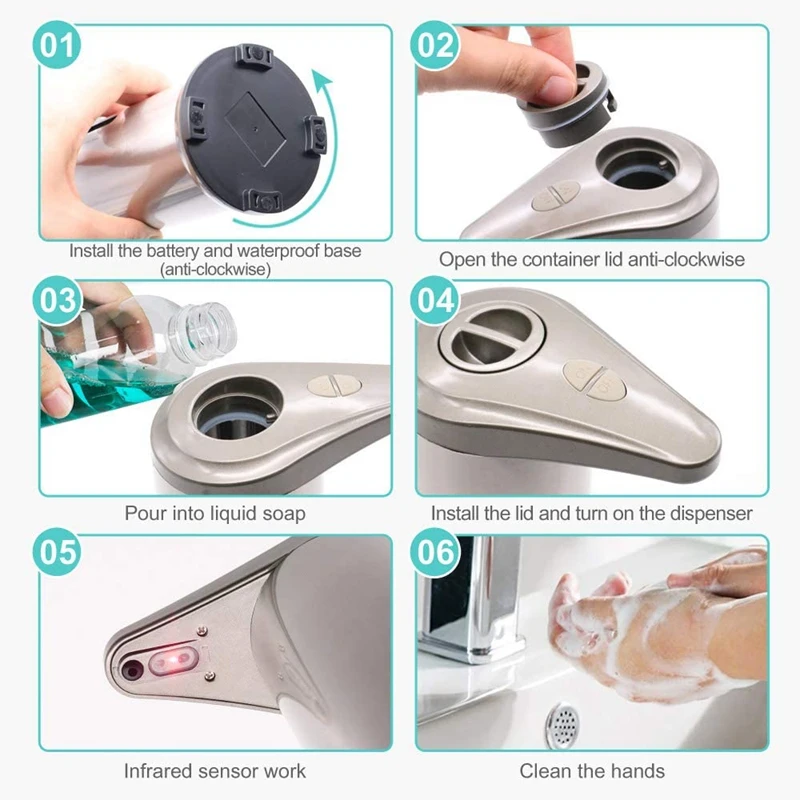 01

Install the battery and waterproof base (anti-clockwise)

02

Open the container lid anti-clockwise

03

Pour into liquid soap

04

Install the lid and turn on the dispenser

05

Infrared sensor work

06

Clean the hands