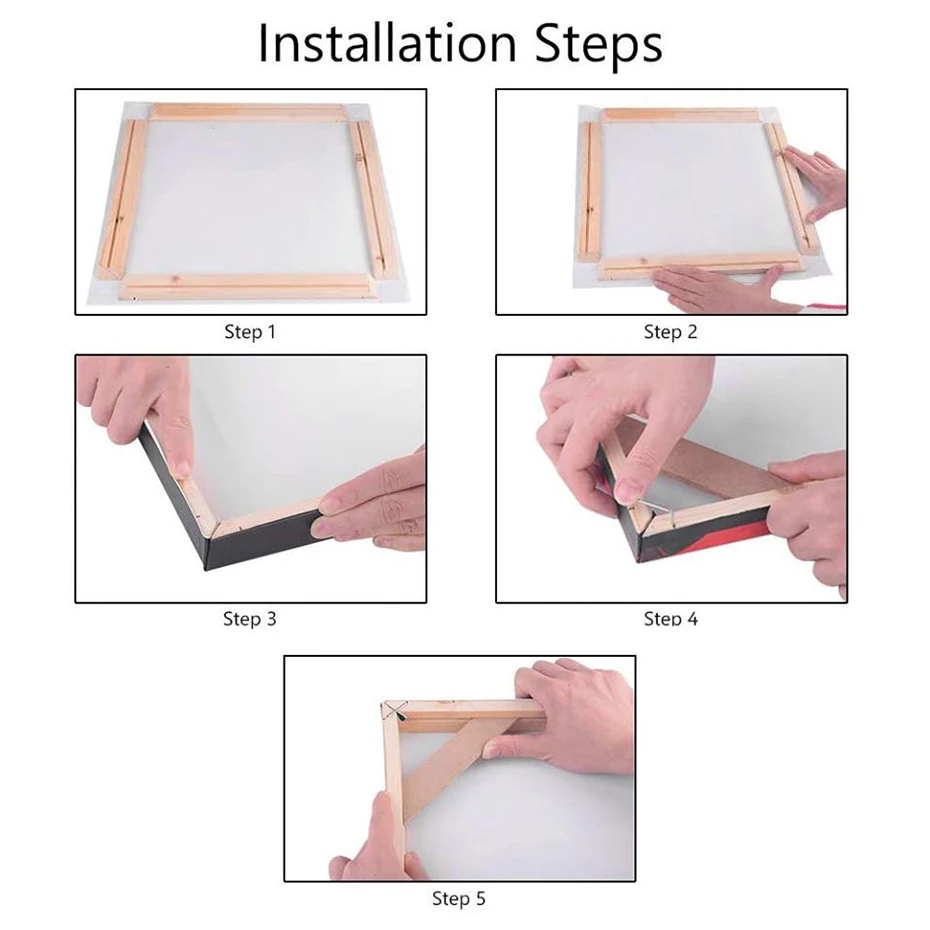 Installation Steps

Step 1

Step 2

Step 3

Step 4

Step 5