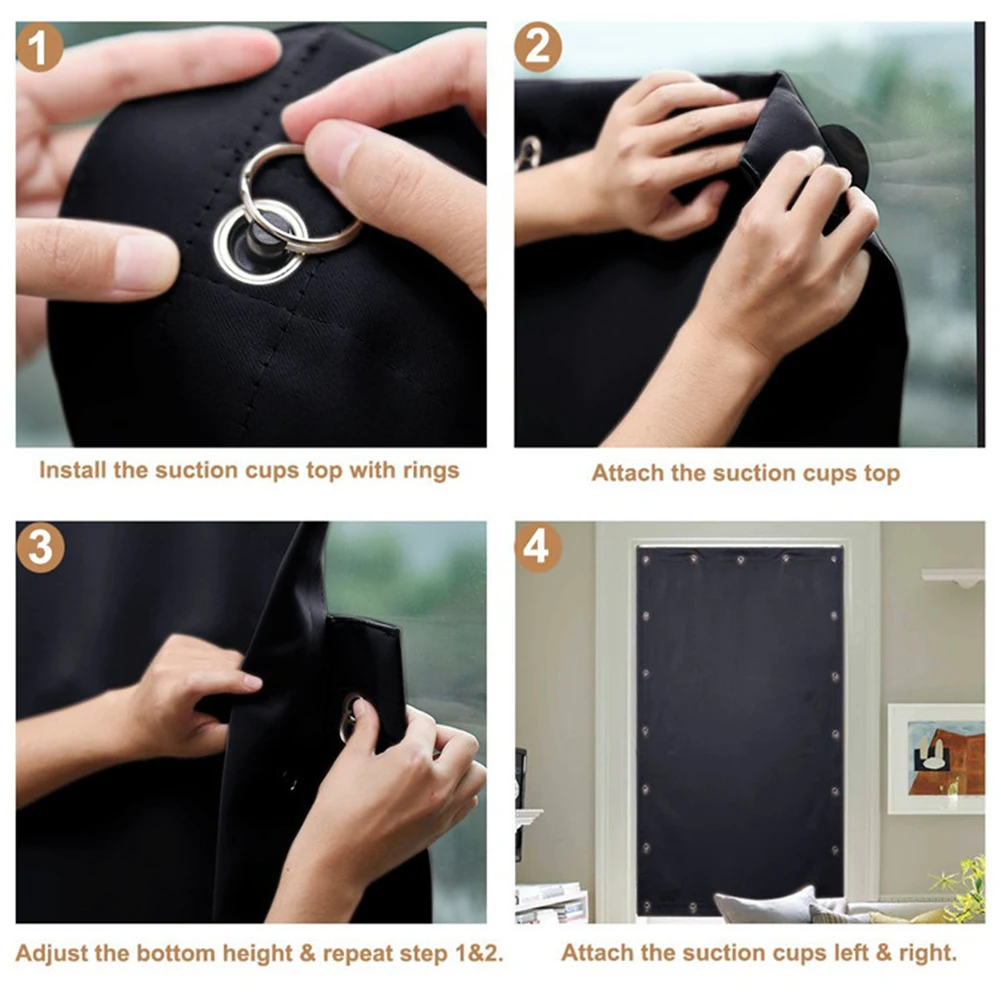 1

Install the suction cups top with rings

2

Attach the suction cups top

3

Adjust the bottom height & repeat step 1&2.

4

Attach the suction cups left & right.