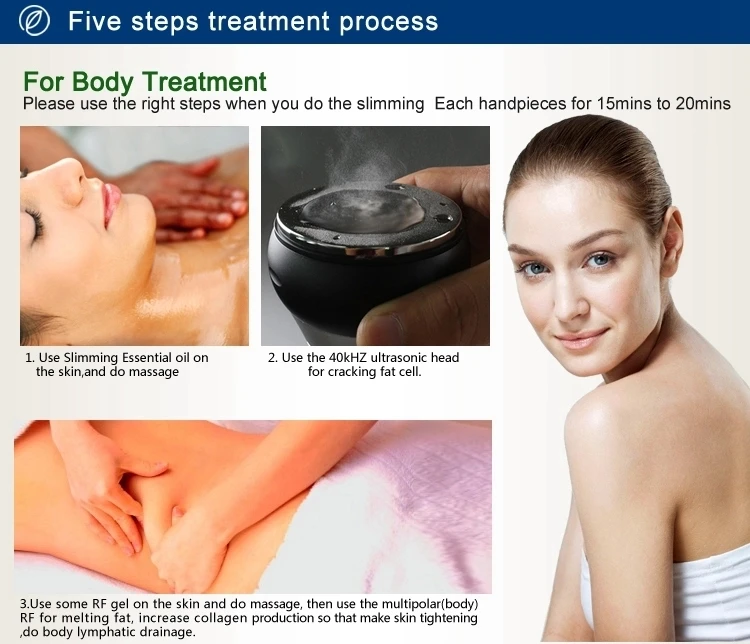 Five steps treatment process

For Body Treatment
Please use the right steps when you do the slimming Each handpieces for 15mins to 20mins

1. Use Slimming Essential oil on the skin,and do massage

2. Use the 40kHZ ultrasonic head for cracking fat cell.

3.Use some RF gel on the skin and do massage, then use the multipolar(body) RF for melting fat, increase collagen production so that make skin tightening ,do body lymphatic drainage.