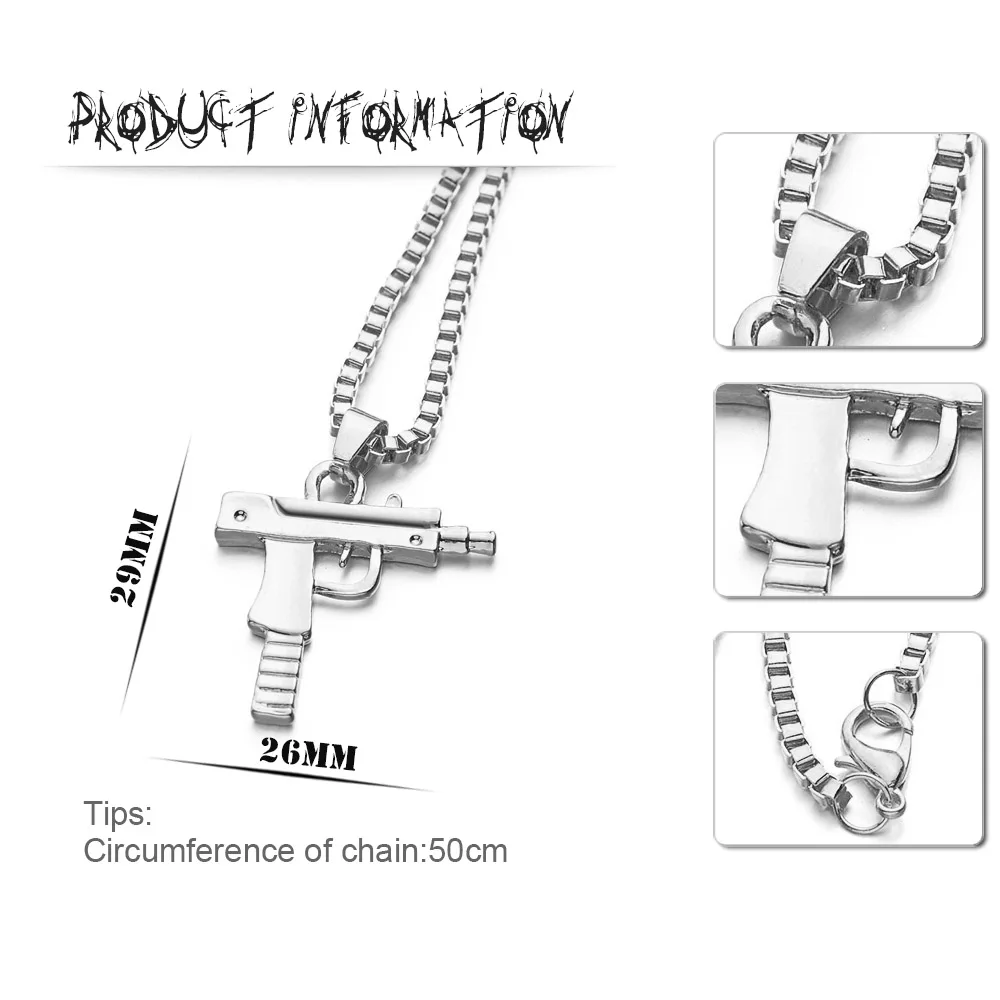 PRODUCT INFORMATION

29MM

26MM

Tips:
Circumference of chain:50cm