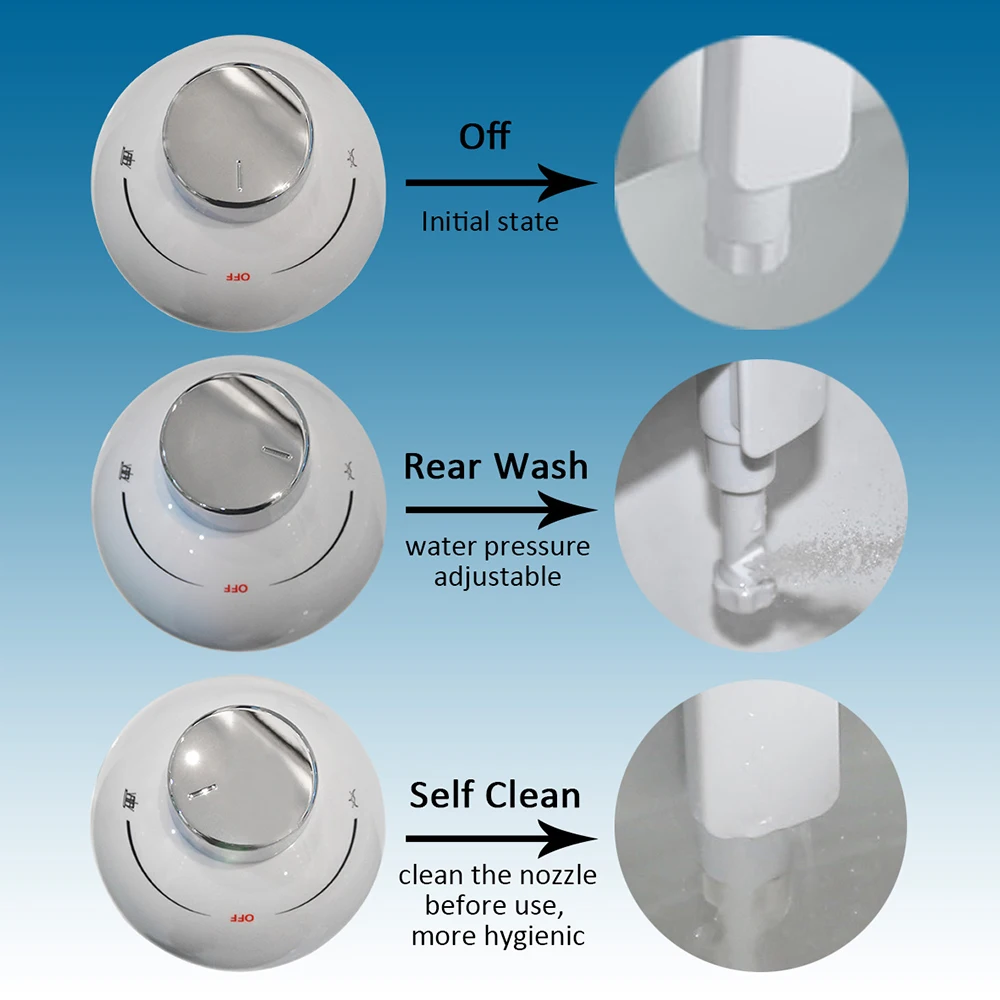 OFF

Off

Initial state

OFF

Rear Wash

water pressure adjustable

OFF

Self Clean

clean the nozzle before use, more hygienic