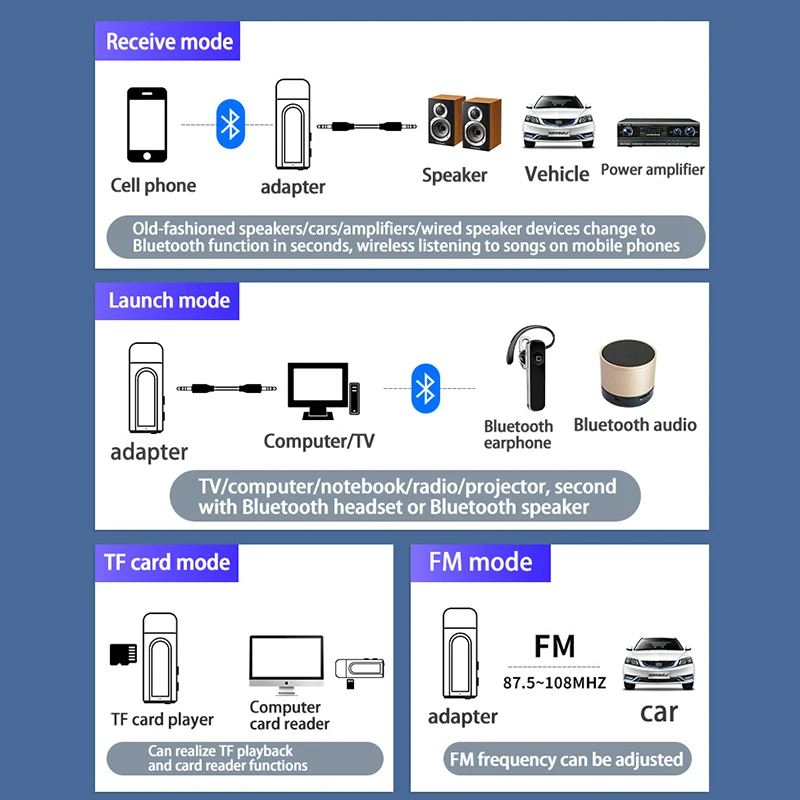 Receive mode

Cell phone

adapter

Speaker

Vehicle

Power amplifier

Old-fashioned speakers/cars/amplifiers/wired speaker devices change to Bluetooth function in seconds, wireless listening to songs on mobile phones

Launch mode

adapter

Computer/TV

Bluetooth earphone

Bluetooth audio

TV/computer/notebook/radio/projector, second with Bluetooth headset or Bluetooth speaker

TF card mode

TF card player

Computer card reader

Can realize TF playback and card reader functions

FM mode

adapter

FM

87.5~108MHZ

car

FM frequency can be adjusted