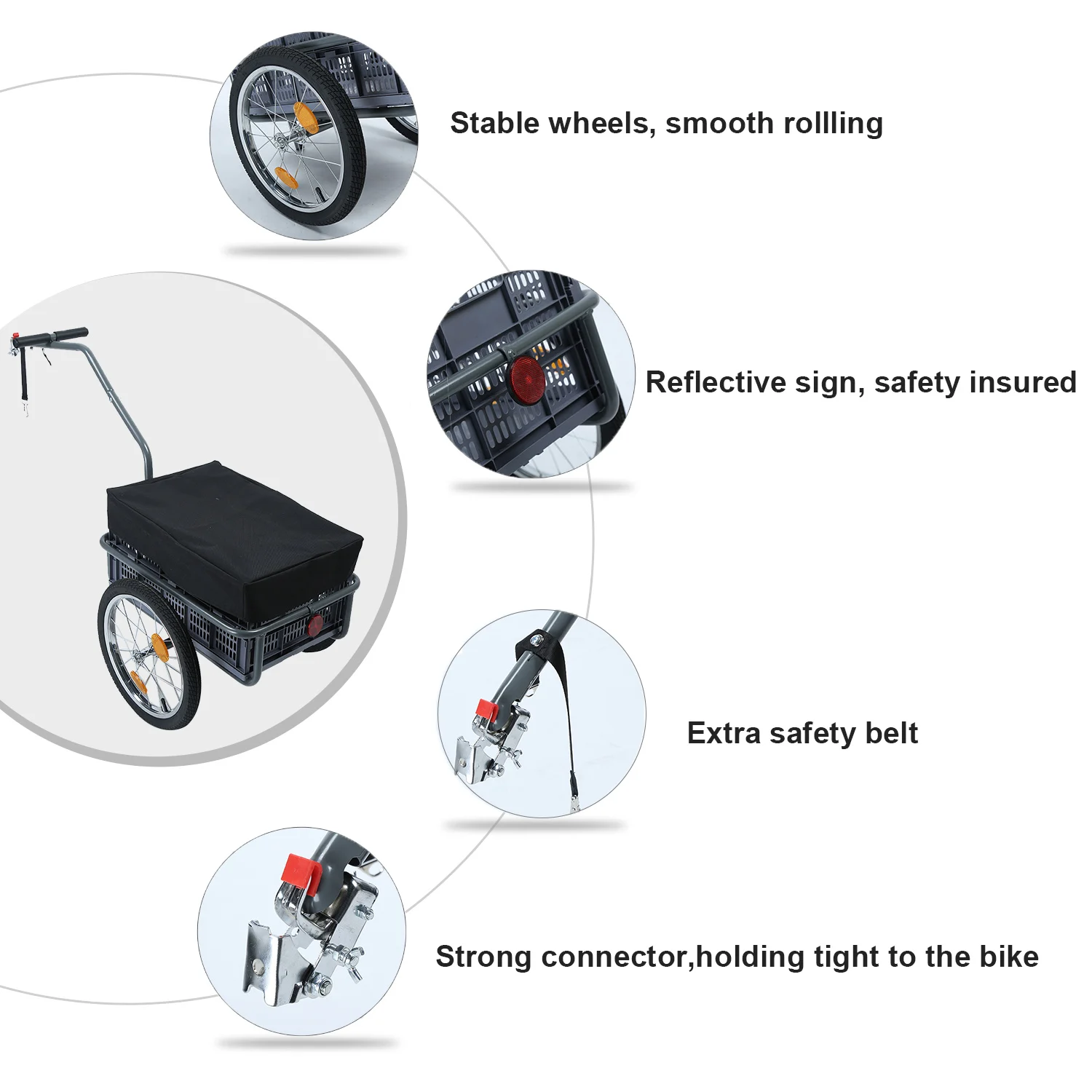 Stable wheels, smooth rollling

Reflective sign, safety insured

Extra safety belt

Strong connector,holding tight to the bike