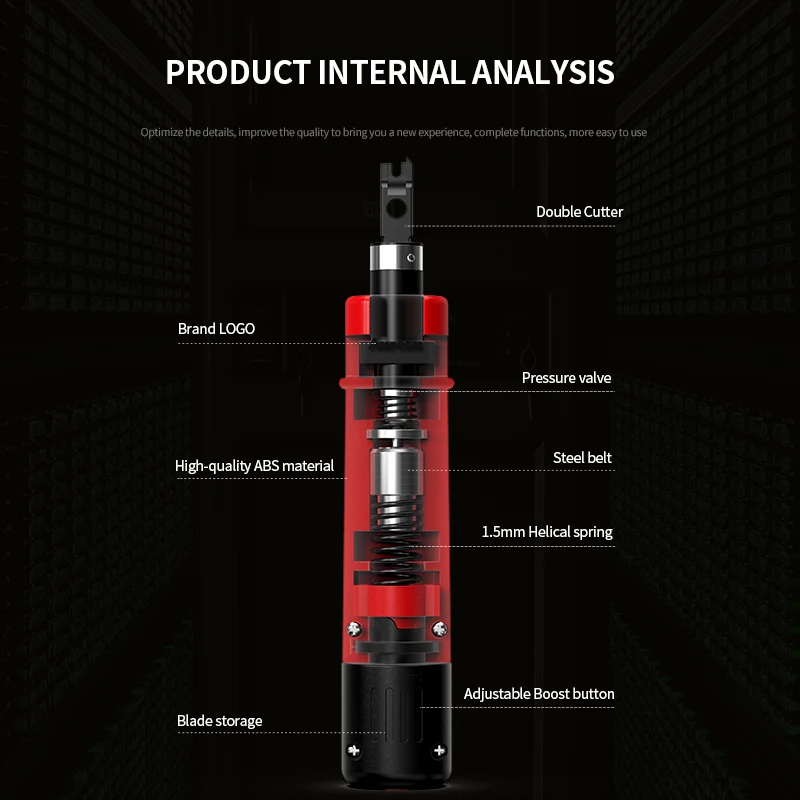 PRODUCT INTERNAL ANALYSIS

Optimize the details, improve the quality to bring you a new experience, complete functions, more easy to use

Double Cutter

Brand LOGO

Pressure valve

High-quality ABS material

Steel belt

1.5mm Helical spring

Adjustable Boost button

Blade storage