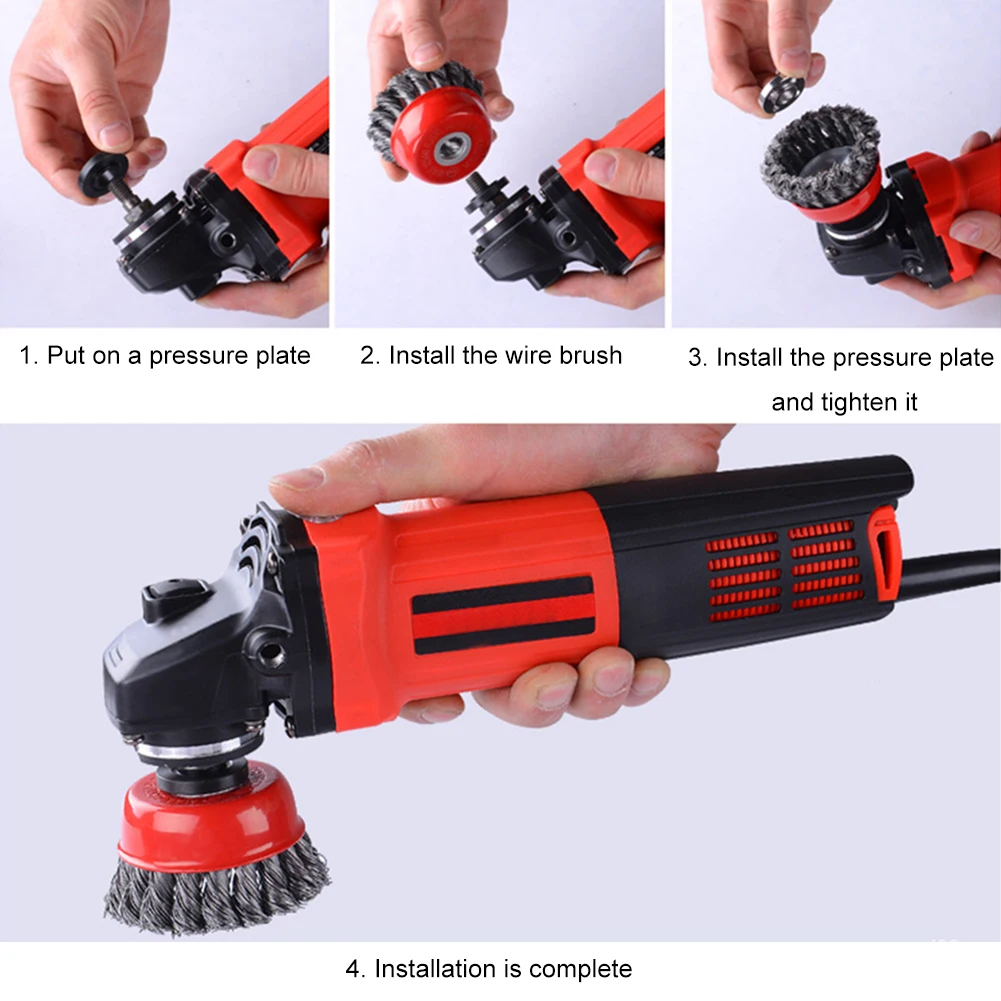 1. Put on a pressure plate

2. Install the wire brush

3. Install the pressure plate and tighten it

4. Installation is complete