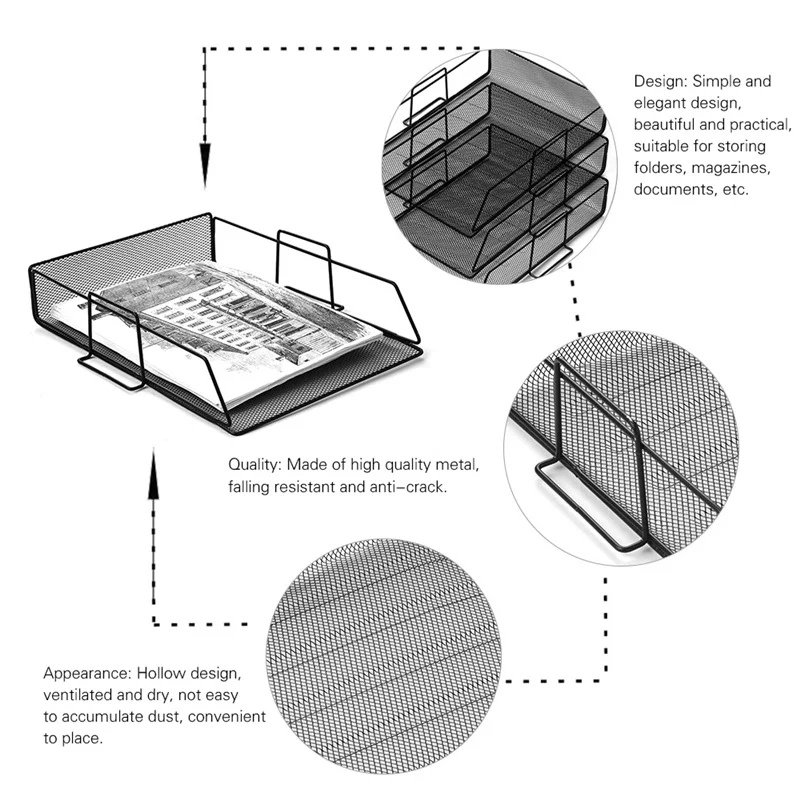 Design: Simple and elegant design, beautiful and practical, suitable for storing folders, magazines, documents, etc.

Quality: Made of high quality metal, falling resistant and anti-crack.

Appearance: Hollow design, ventilated and dry, not easy to accumulate dust, convenient to place.