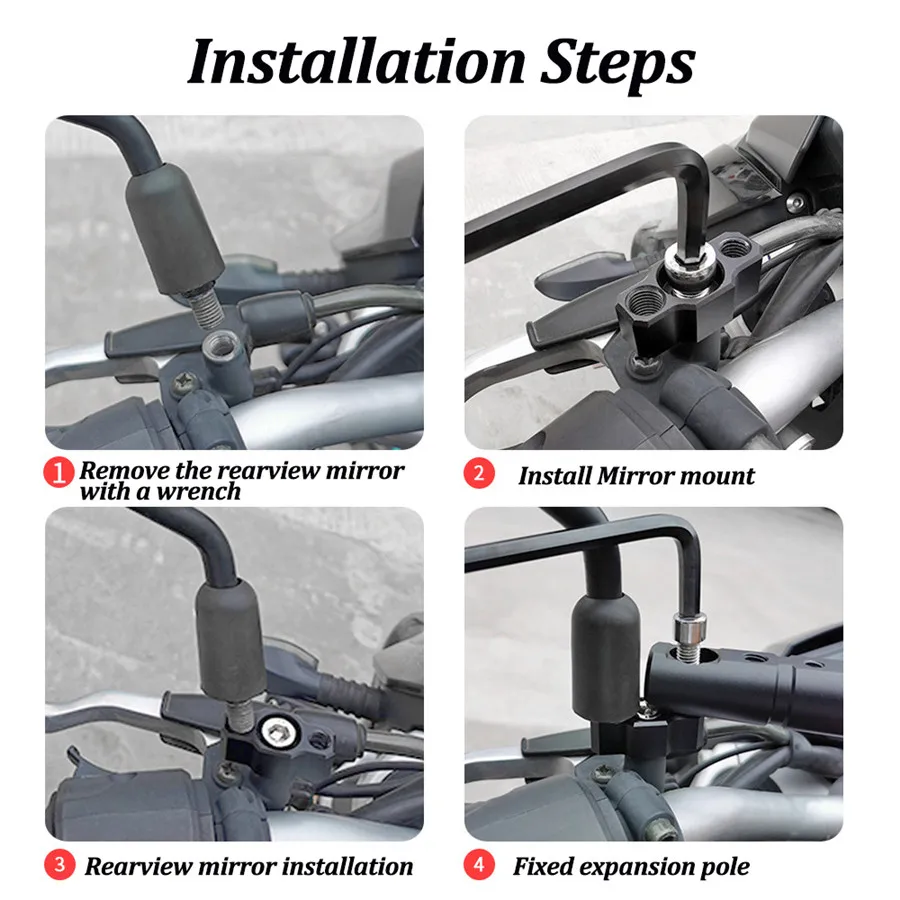 Installation Steps

1 Remove the rearview mirror with a wrench

2 Install Mirror mount

3 Rearview mirror installation

4 Fixed expansion pole