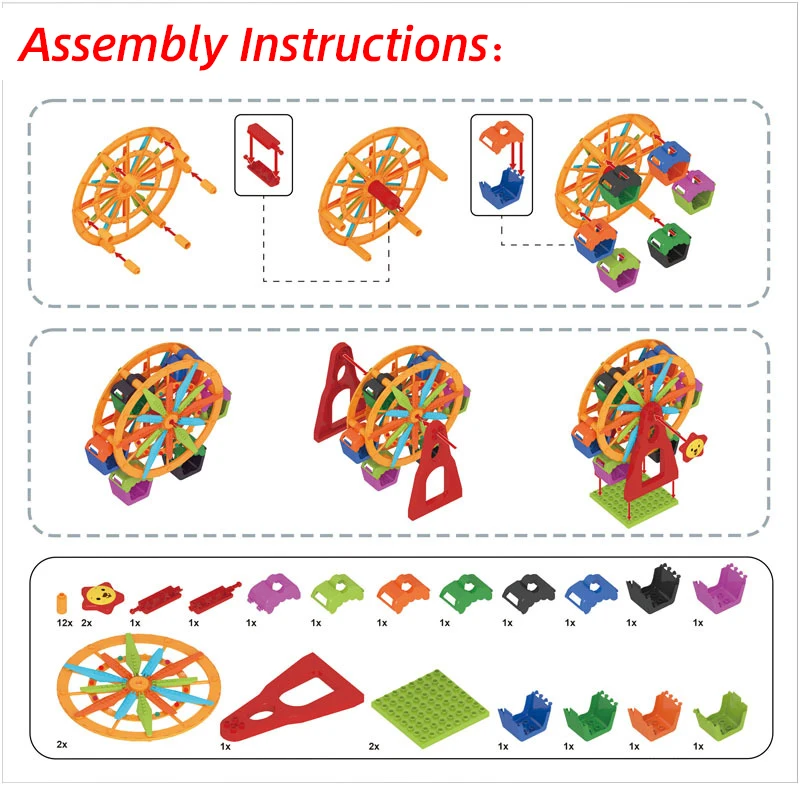 Assembly Instructions:

12x 2x 1x 1x 1x 1x 1x 1x 1x 1x 1x 1x

2x 1x 2x 1x 1x 1x 1x