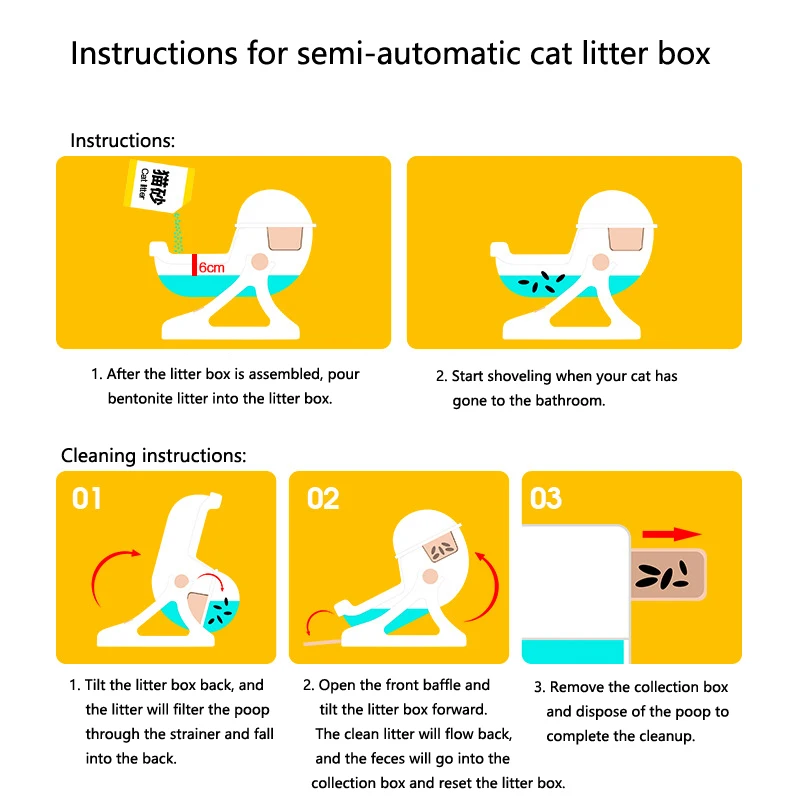 Instructions for semi-automatic cat litter box

Instructions:

猫砂
Cat litter

6cm

1. After the litter box is assembled, pour bentonite litter into the litter box.

2. Start shoveling when your cat has gone to the bathroom.

Cleaning instructions:

01

02

03

1. Tilt the litter box back, and the litter will filter the poop through the strainer and fall into the back.

2. Open the front baffle and tilt the litter box forward. The clean litter will flow back, and the feces will go into the collection box and reset the litter box.

3. Remove the collection box and dispose of the poop to complete the cleanup.