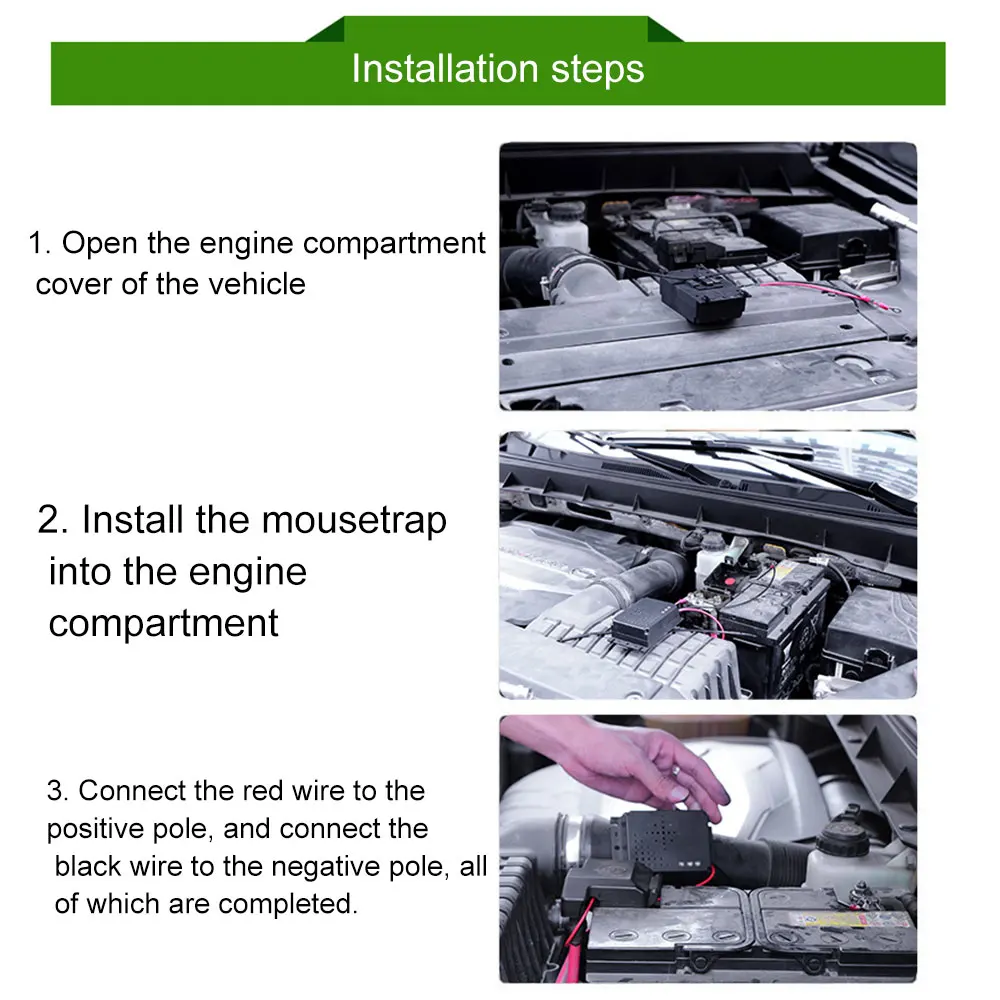 Installation steps

1. Open the engine compartment cover of the vehicle

2. Install the mousetrap into the engine compartment

3. Connect the red wire to the positive pole, and connect the black wire to the negative pole, all of which are completed.