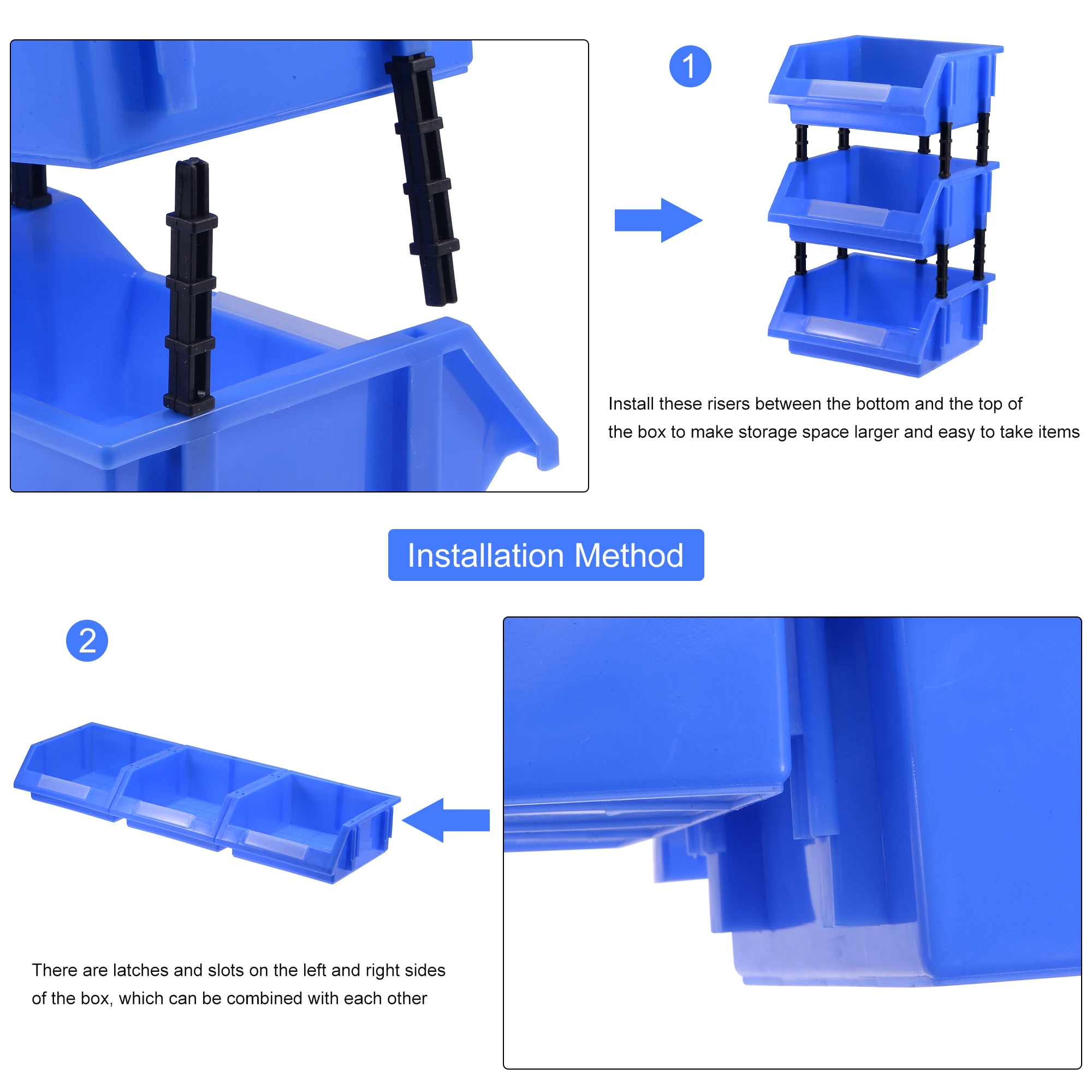 1

Install these risers between the bottom and the top of the box to make storage space larger and easy to take items

Installation Method

2

There are latches and slots on the left and right sides of the box, which can be combined with each other