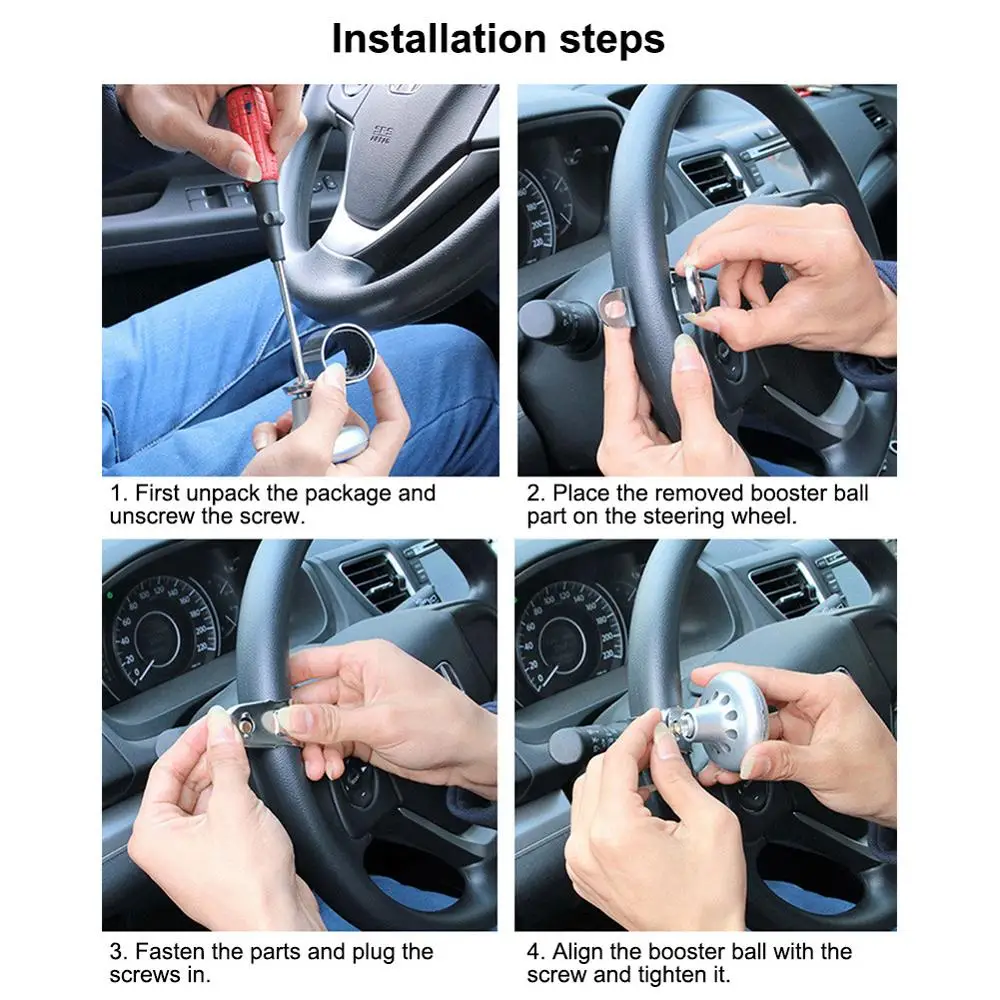 Installation steps

1. First unpack the package and unscrew the screw.

2. Place the removed booster ball part on the steering wheel.

3. Fasten the parts and plug the screws in.

4. Align the booster ball with the screw and tighten it.