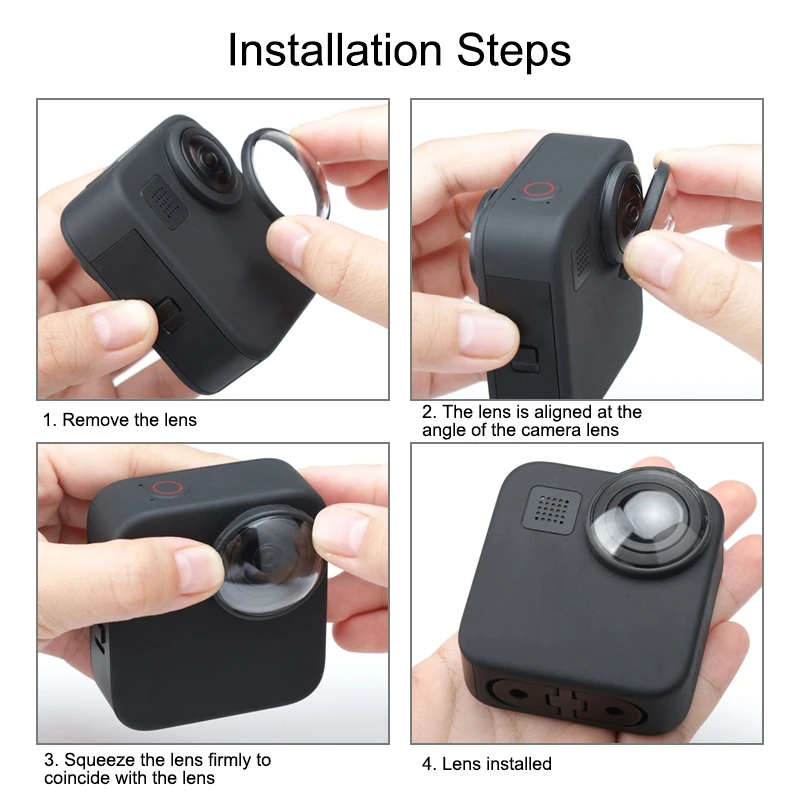 Installation Steps

1. Remove the lens

2. The lens is aligned at the angle of the camera lens

3. Squeeze the lens firmly to coincide with the lens

4. Lens installed