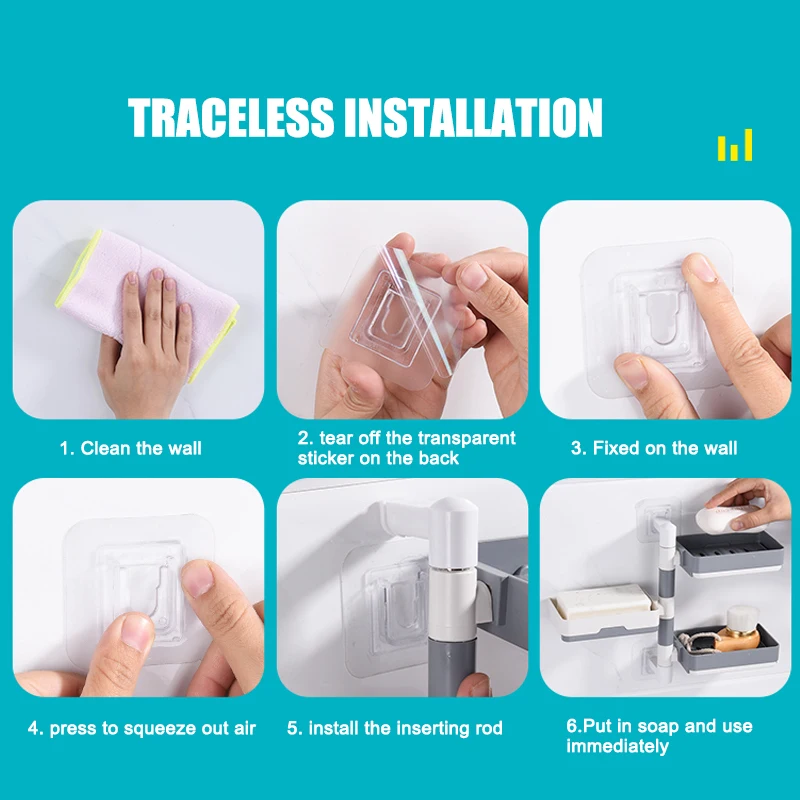 TRACELESS INSTALLATION

1. Clean the wall

2. tear off the transparent sticker on the back

3. Fixed on the wall

4. press to squeeze out air

5. install the inserting rod

6.Put in soap and use immediately