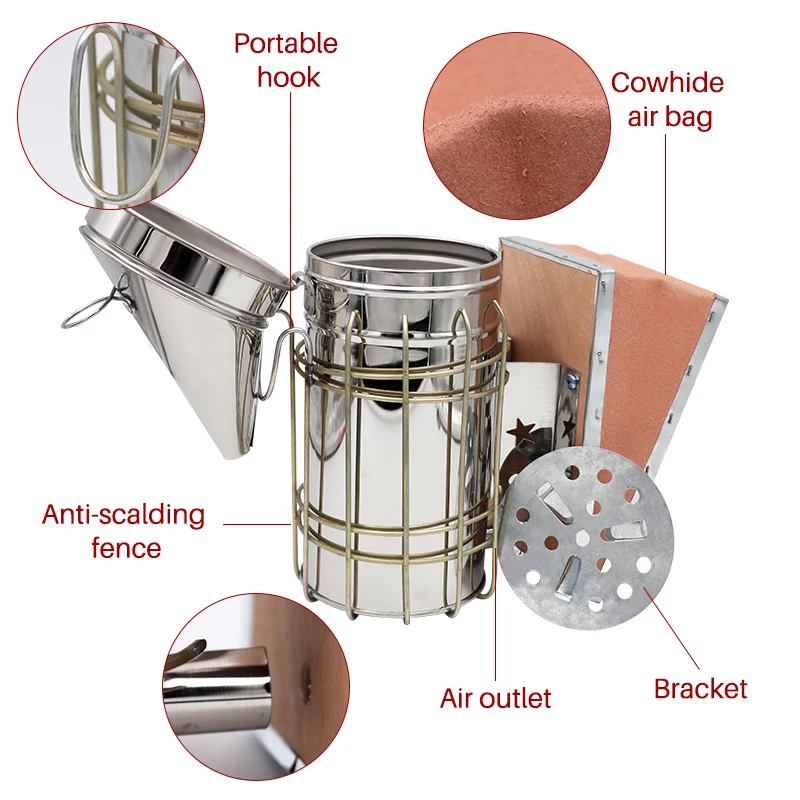 Portable hook

Cowhide air bag

Anti-scalding fence

Air outlet

Bracket