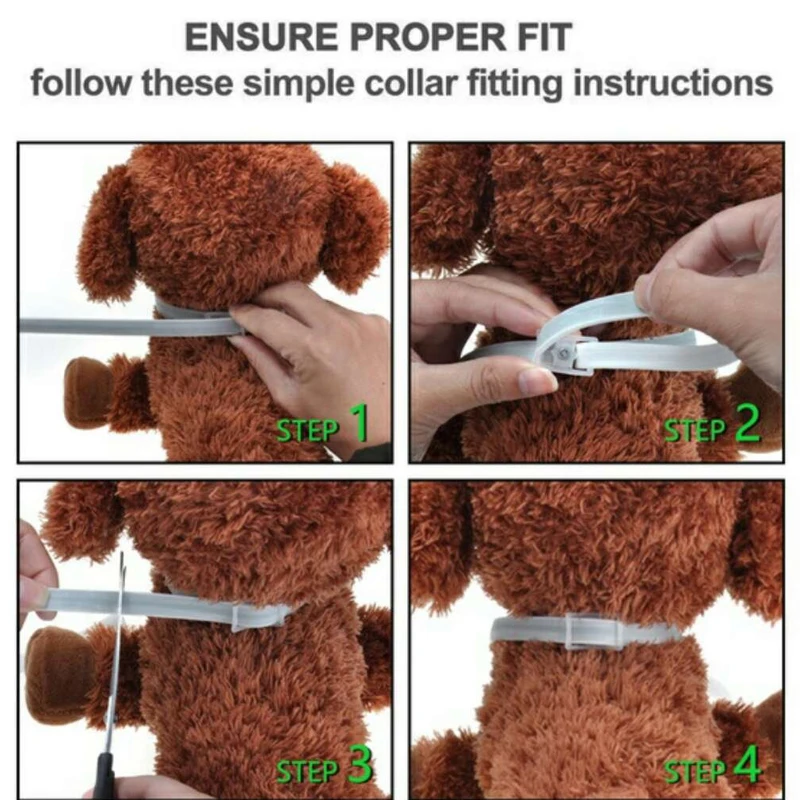 ENSURE PROPER FIT
follow these simple collar fitting instructions

STEP 1

STEP 2

STEP 3

STEP 4