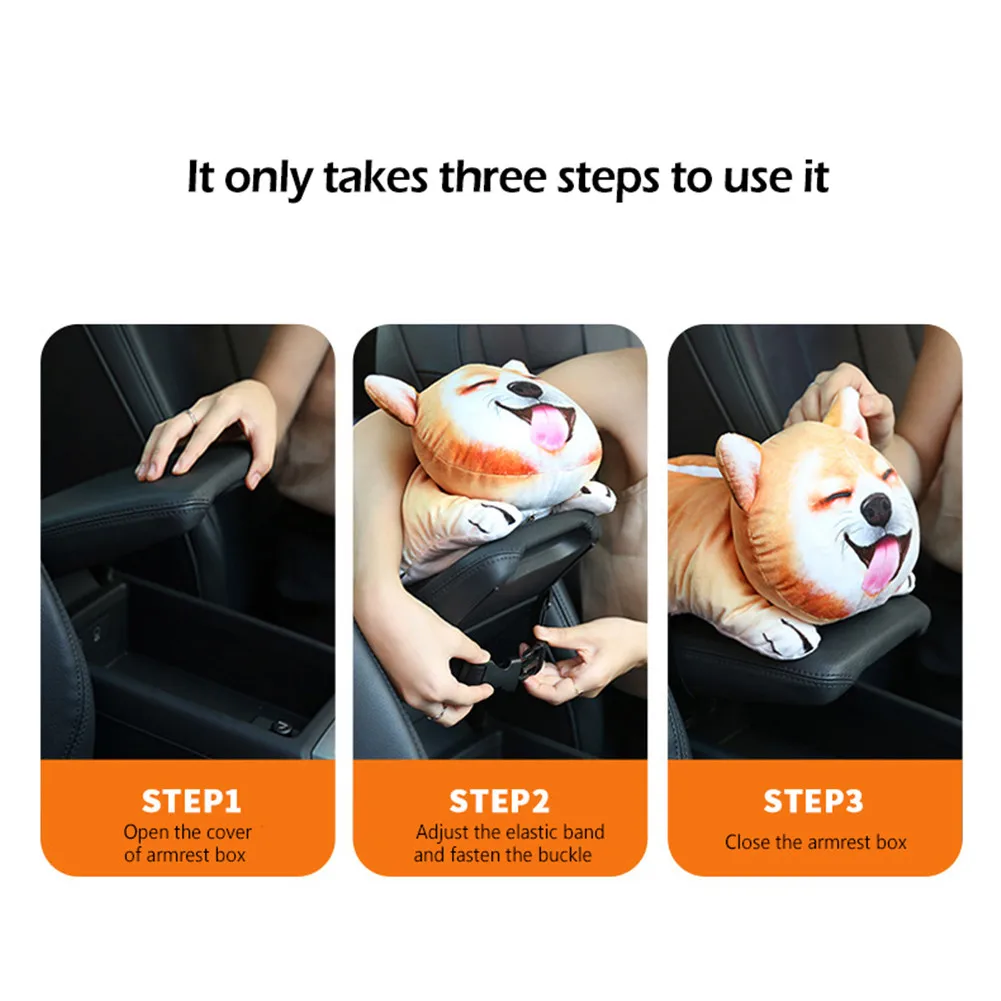 It only takes three steps to use it

STEP1
Open the cover of armrest box

STEP2
Adjust the elastic band and fasten the buckle

STEP3
Close the armrest box