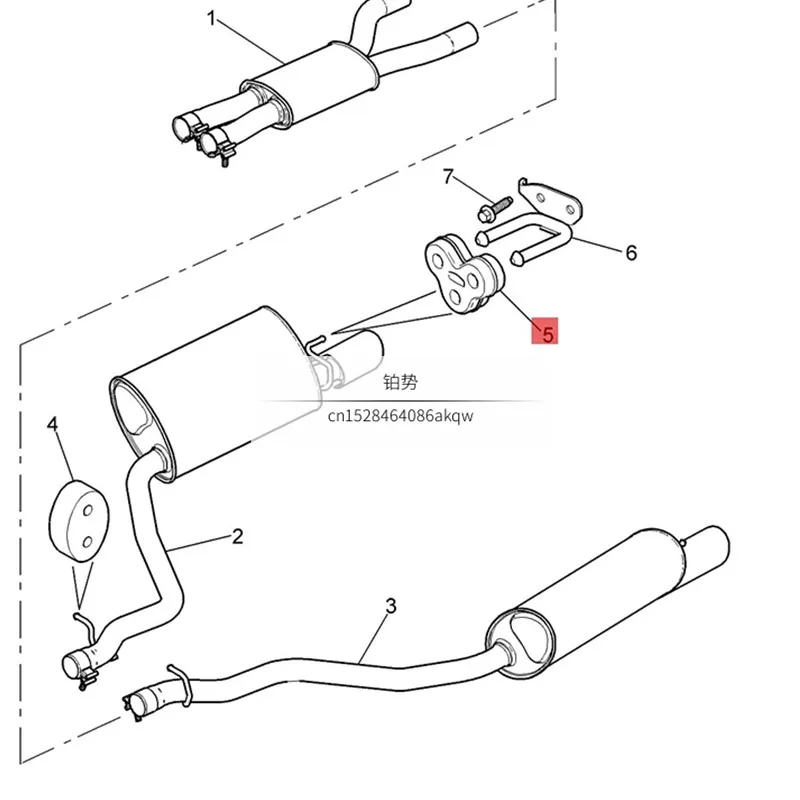 1

7

6

5

铂势

cn1528464086akqw

4

2

3