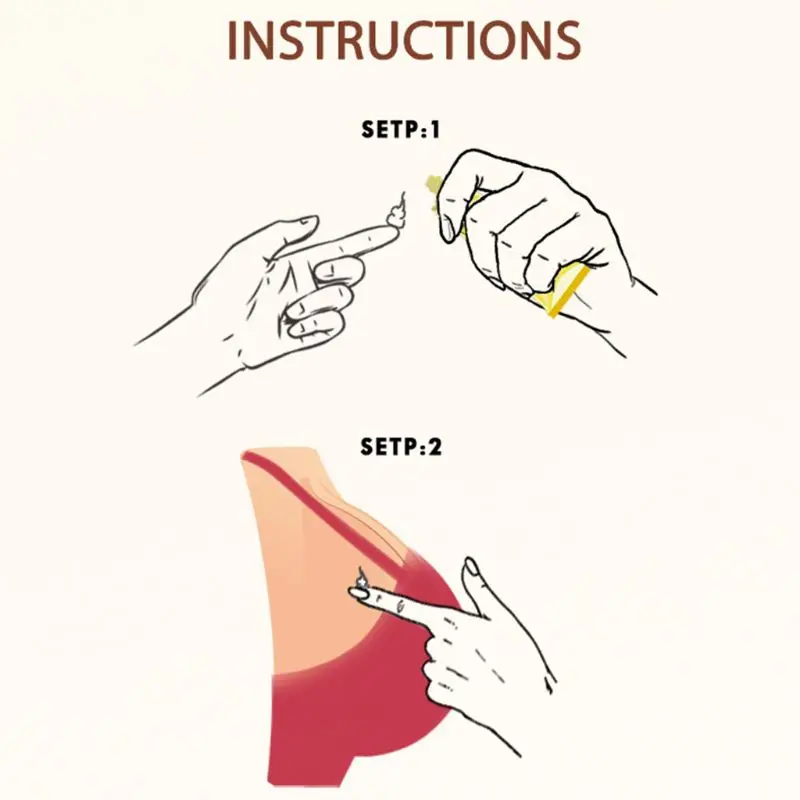 INSTRUCTIONS

SETP:1

SETP:2