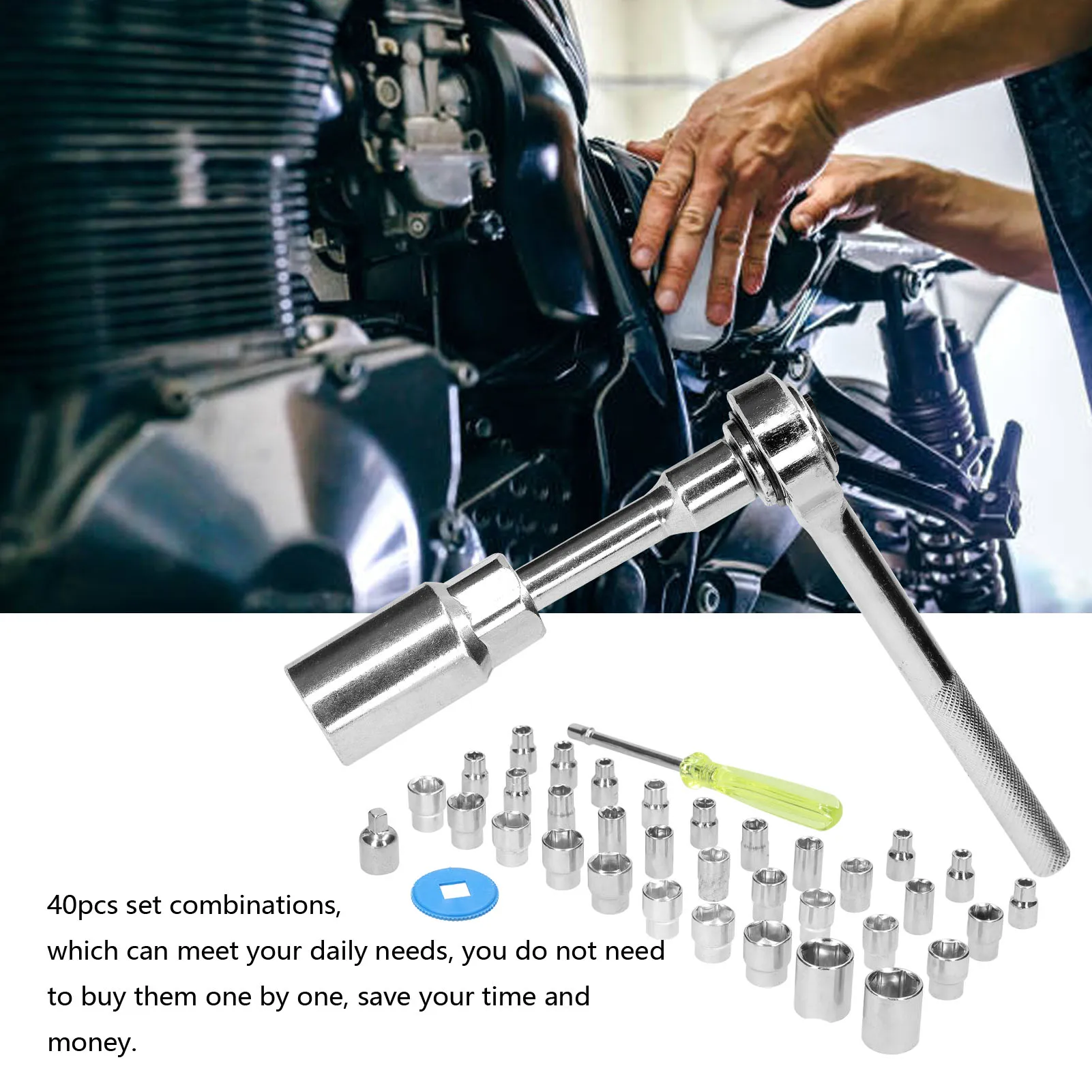 40pcs set combinations,
which can meet your daily needs, you do not need to buy them one by one, save your time and money.